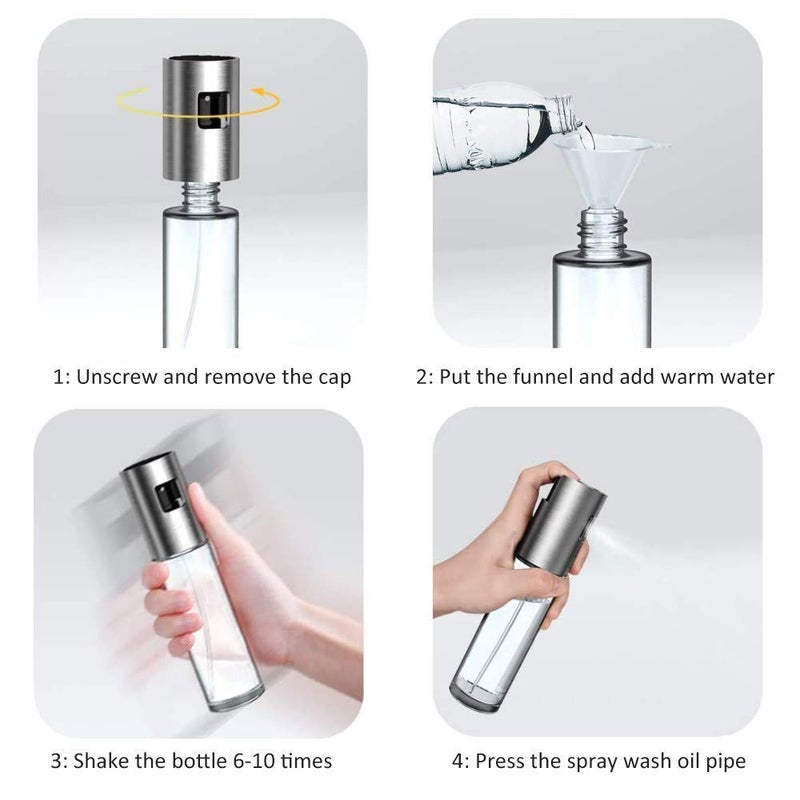 1: Unscrew and remove the cap

2: Put the funnel and add warm water

3: Shake the bottle 6-10 times

4: Press the spray wash oil pipe