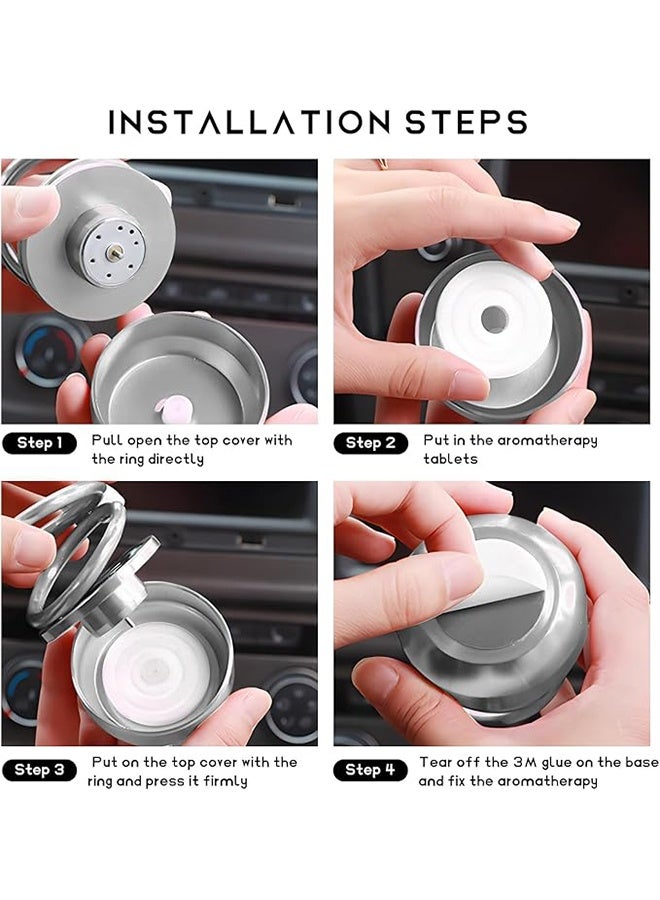 INSTALLATION STEPS

Step 1 Pull open the top cover with the ring directly

Step 2 Put in the aromatherapy tablets

Step 3 Put on the top cover with the ring and press it firmly

Step 4 Tear off the 3M glue on the base and fix the aromatherapy