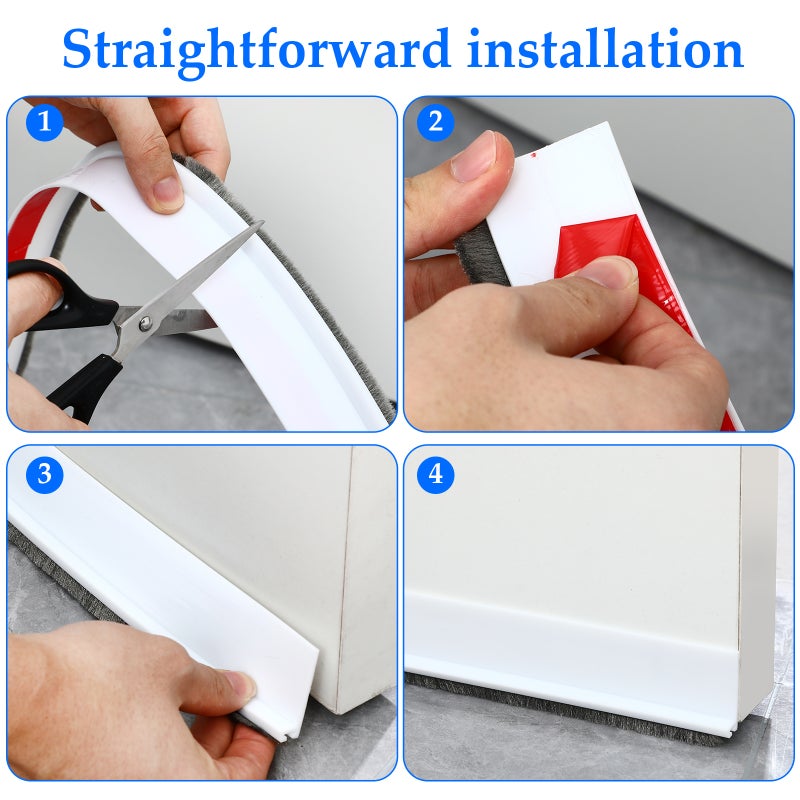 Straightforward installation

1

2

3

4