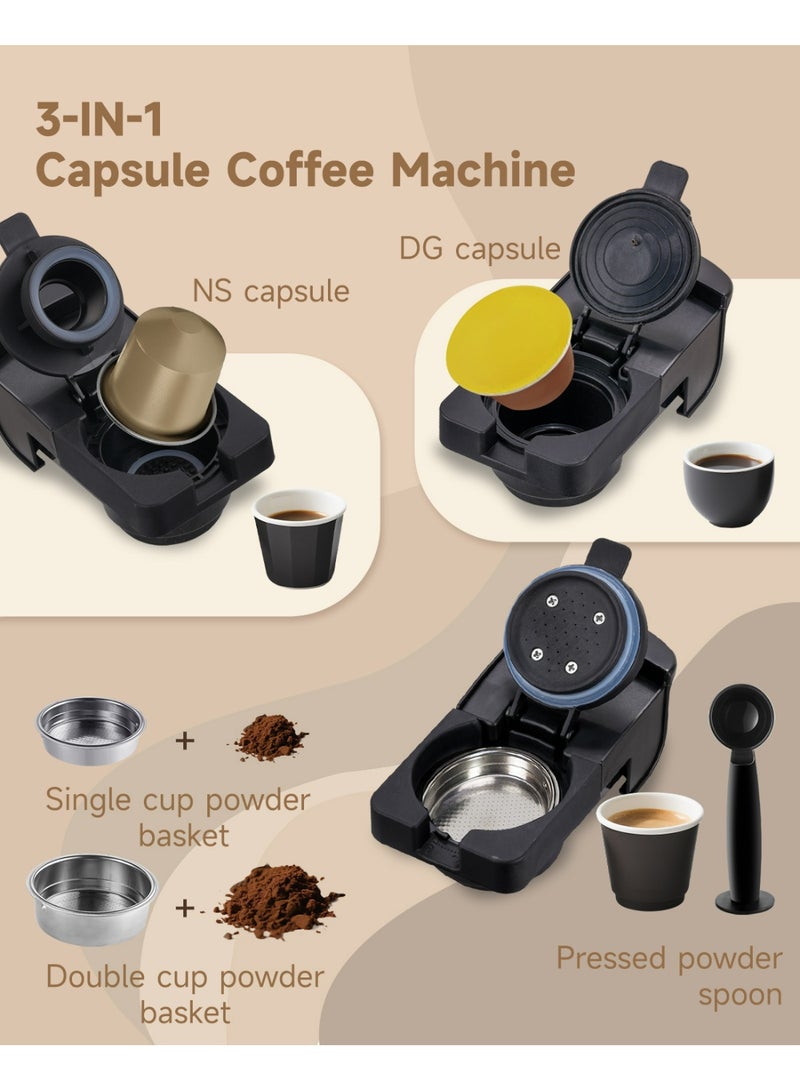 3-IN-1
Capsule Coffee Machine

NS capsule

DG capsule

+

Single cup powder basket

+

Double cup powder basket

Pressed powder spoon