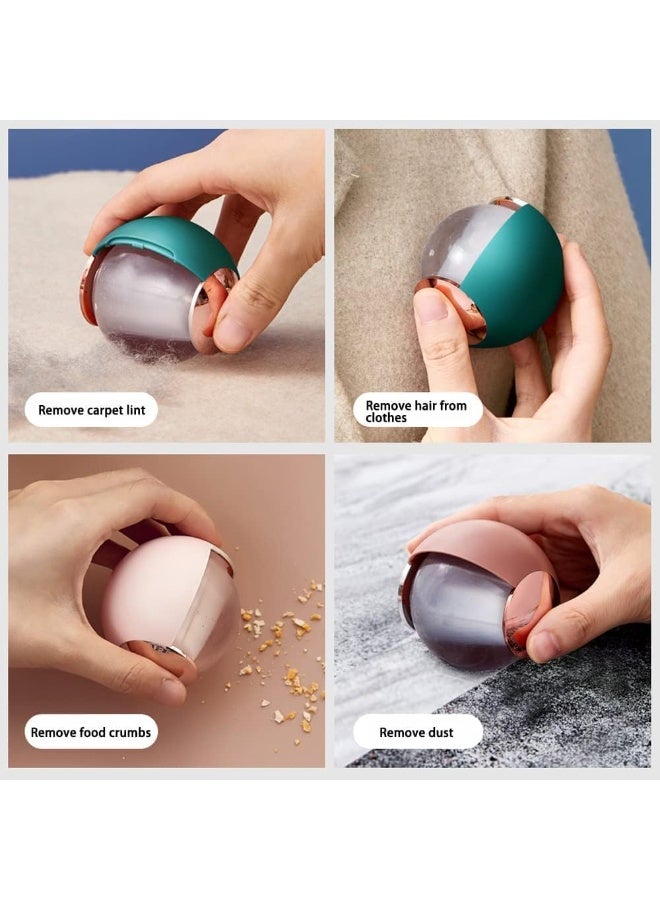 Remove carpet lint

Remove hair from clothes

Remove food crumbs

Remove dust