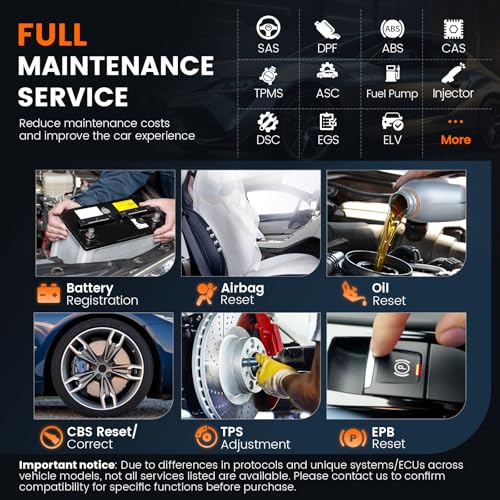 FULL MAINTENANCE SERVICE

Reduce maintenance costs and improve the car experience

SAS
DPF
ABS
CAS
TPMS
ASC
Fuel Pump
Injector
DSC
EGS
ELV
More

Battery Registration

Airbag Reset

Oil Reset

CBS Reset/ Correct

TPS Adjustment

EPB Reset

Important notice: Due to differences in protocols and unique systems/ECUs across vehicle models, not all services listed are available. Please contact us to confirm compatibility for specific functions before purchase.