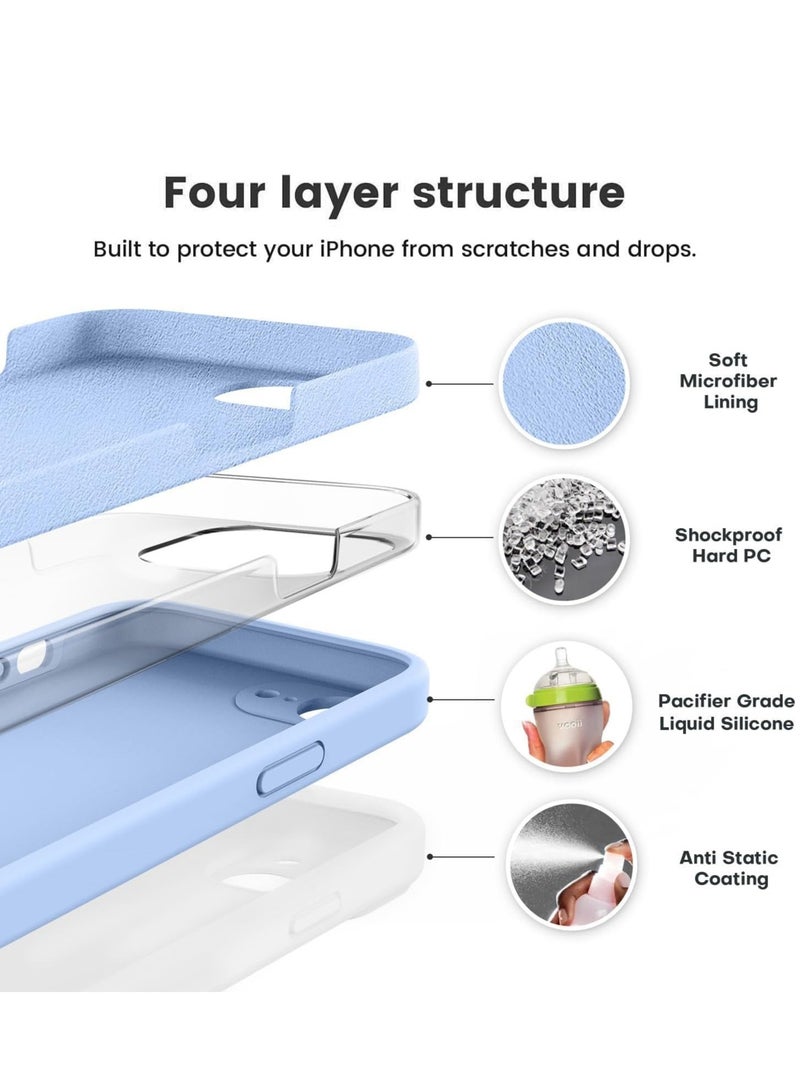 Four layer structure

Built to protect your iPhone from scratches and drops.

Soft Microfiber Lining

Shockproof Hard PC

Pacifier Grade Liquid Silicone

Anti Static Coating