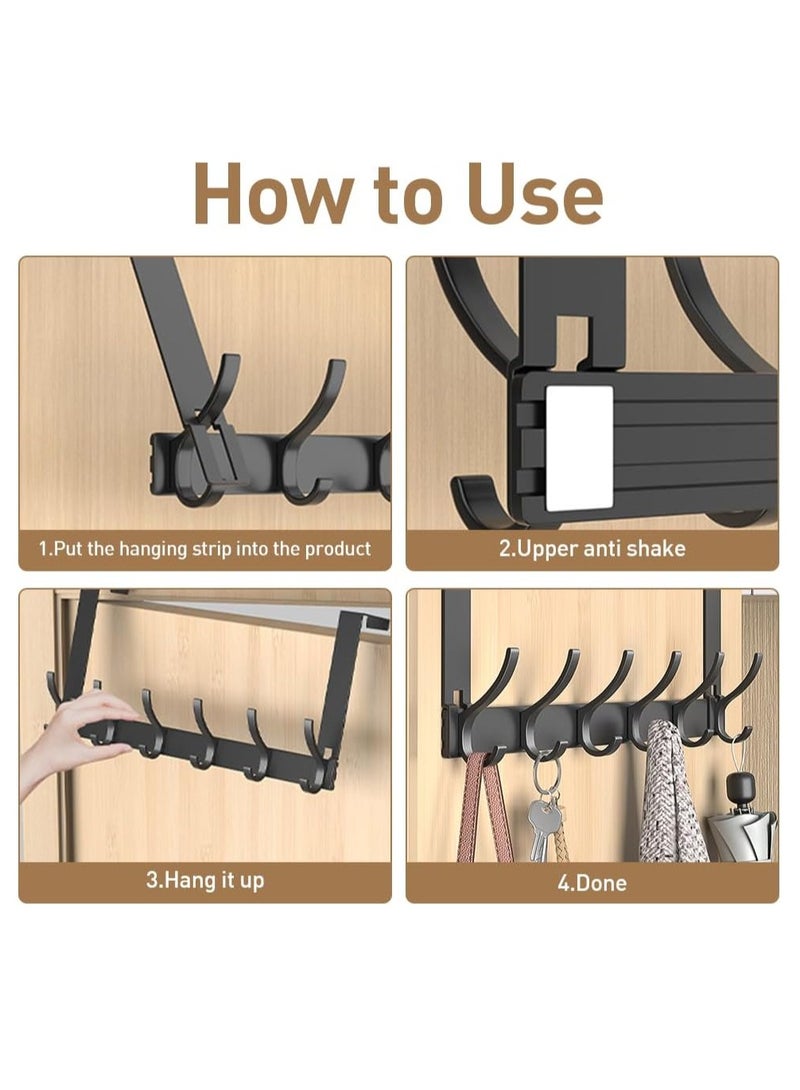 How to Use

1.Put the hanging strip into the product

2.Upper anti shake

3.Hang it up

4.Done