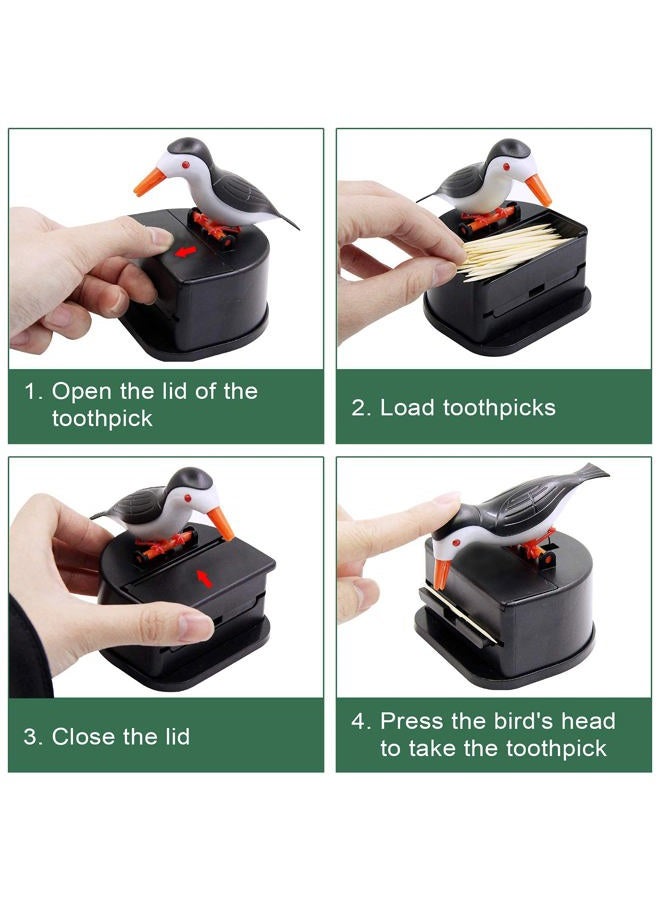 1. Open the lid of the toothpick

2. Load toothpicks

3. Close the lid

4. Press the bird's head to take the toothpick