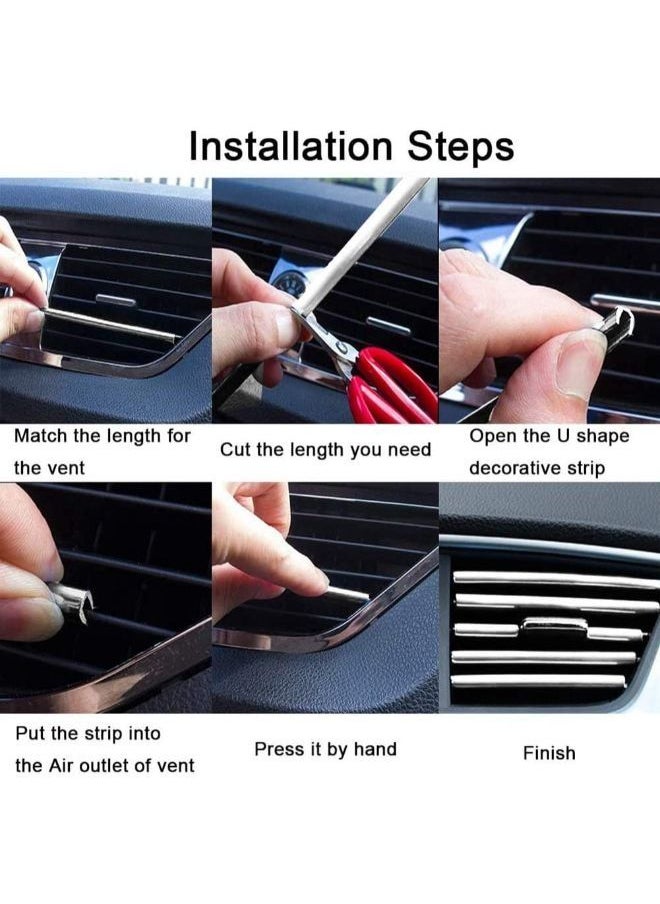 Installation Steps

Match the length for the vent

Cut the length you need

Open the U shape decorative strip

Put the strip into the Air outlet of vent

Press it by hand

Finish