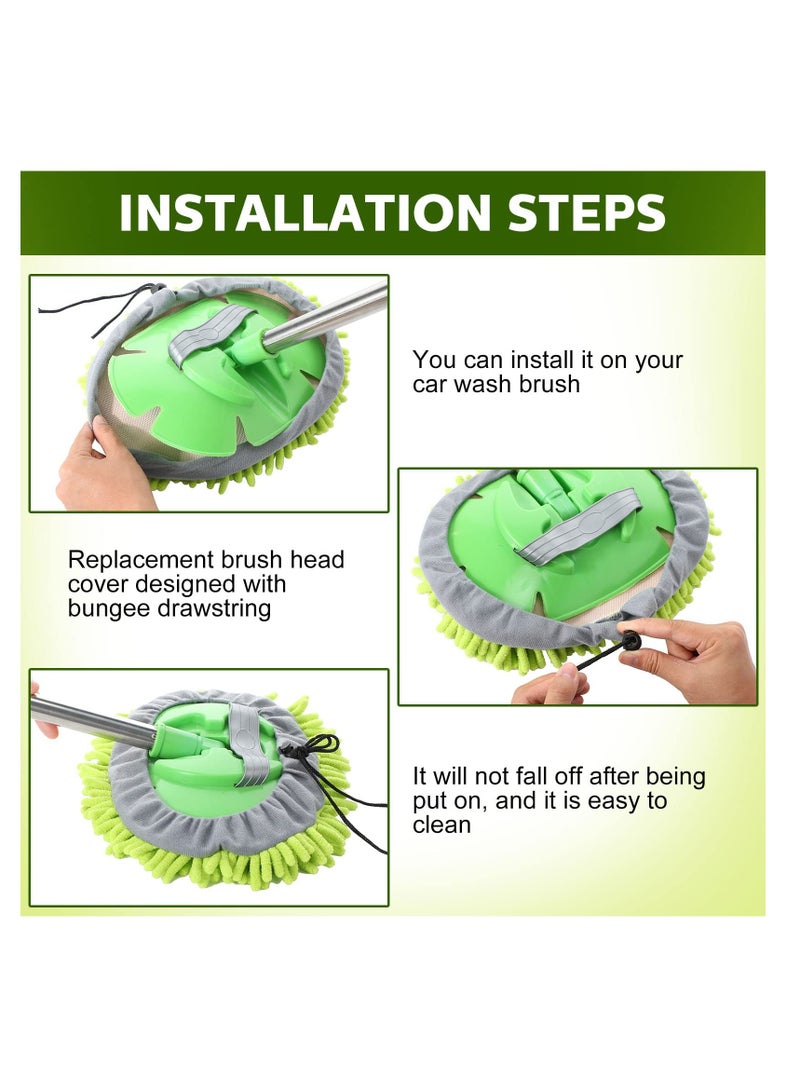 INSTALLATION STEPS

You can install it on your car wash brush

Replacement brush head cover designed with bungee drawstring

It will not fall off after being put on, and it is easy to clean