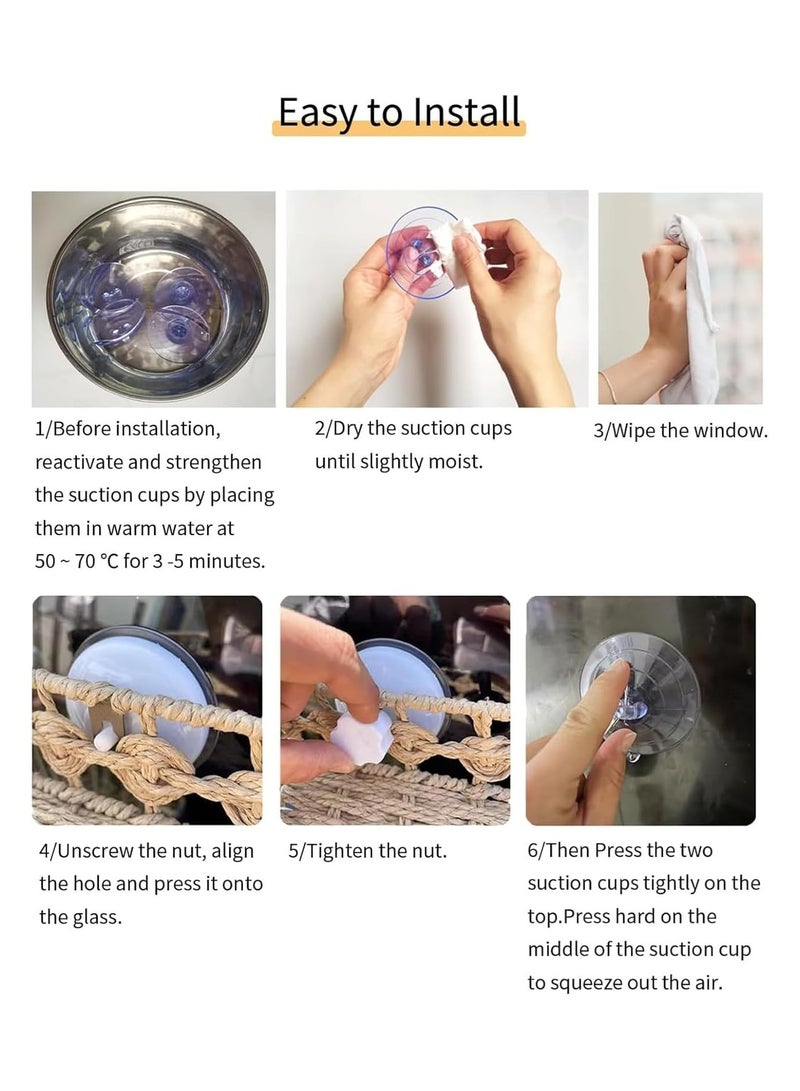 Easy to Install

1/Before installation, reactivate and strengthen the suction cups by placing them in warm water at 50 ~ 70 °C for 3 -5 minutes.

2/Dry the suction cups until slightly moist.

3/Wipe the window.

4/Unscrew the nut, align the hole and press it onto the glass.

5/Tighten the nut.

6/Then Press the two suction cups tightly on the top.Press hard on the middle of the suction cup to squeeze out the air.