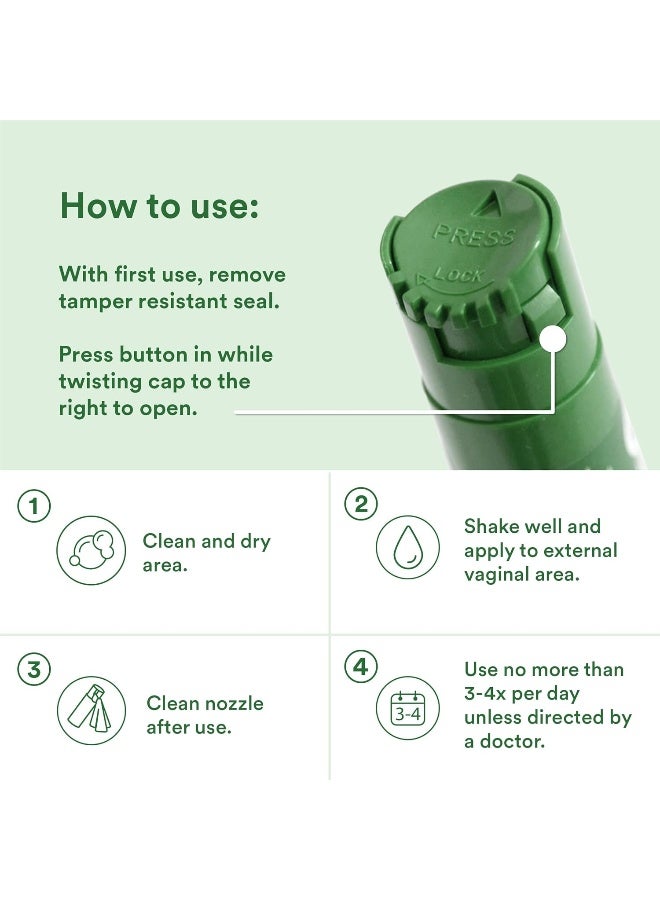 How to use:

With first use, remove tamper resistant seal.

Press button in while twisting cap to the right to open.

PRESS

LOCK

1

Clean and dry area.

2

Shake well and apply to external vaginal area.

3

Clean nozzle after use.

4

3-4

Use no more than 3-4x per day unless directed by a doctor.