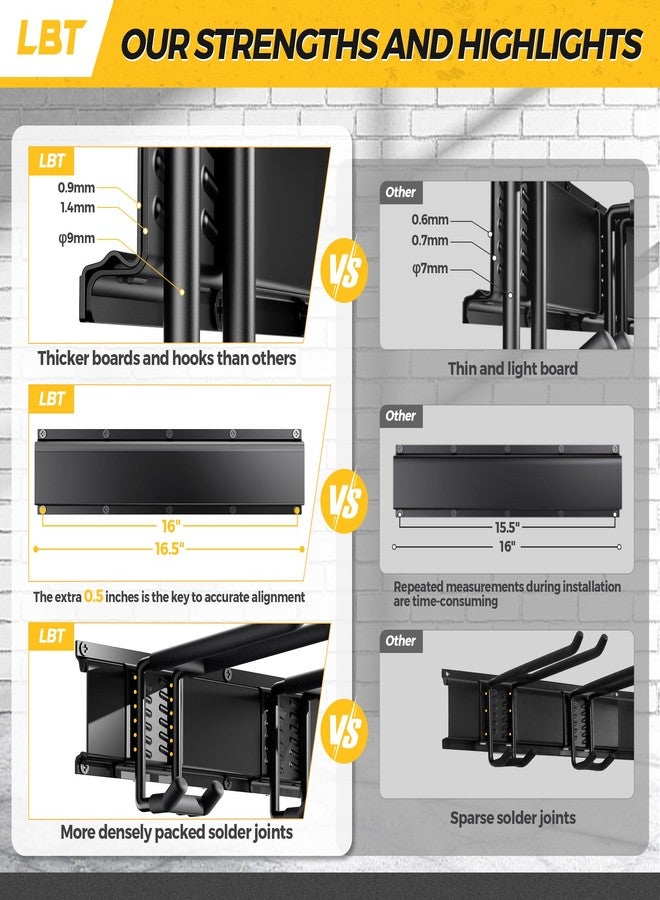 LBT OUR STRENGTHS AND HIGHLIGHTS

LBT
0.9mm
1.4mm
φ9mm

Thicker boards and hooks than others

VS

Other
0.6mm
0.7mm
φ7mm

Thin and light board

LBT
16"
16.5"

The extra 0.5 inches is the key to accurate alignment

VS

Other
15.5"
16"

Repeated measurements during installation are time-consuming

LBT

More densely packed solder joints

VS

Other

Sparse solder joints