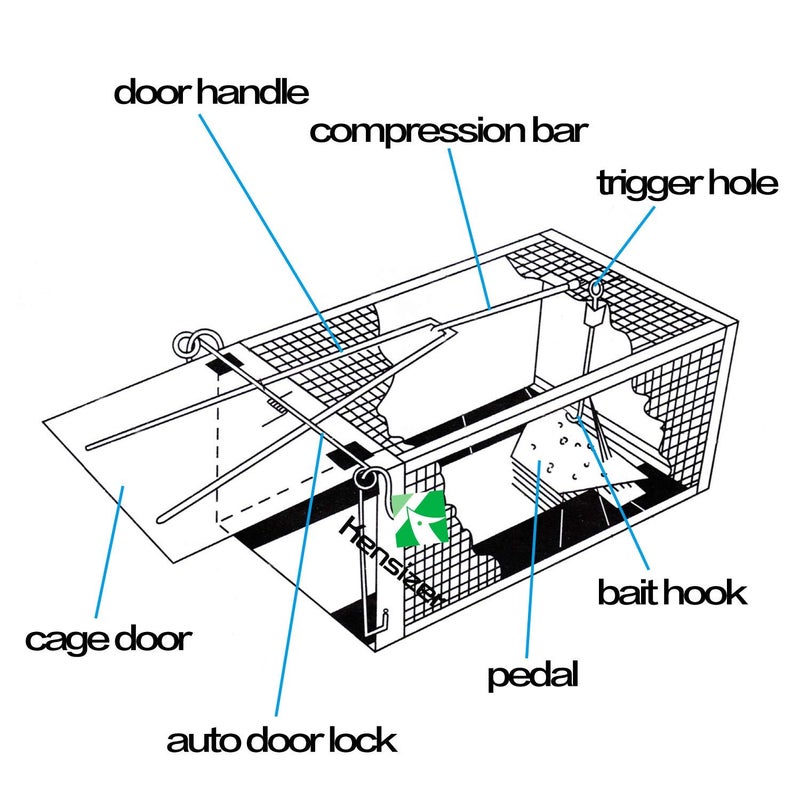 door handle

compression bar

trigger hole

Hensizer

bait hook

cage door

pedal

auto door lock