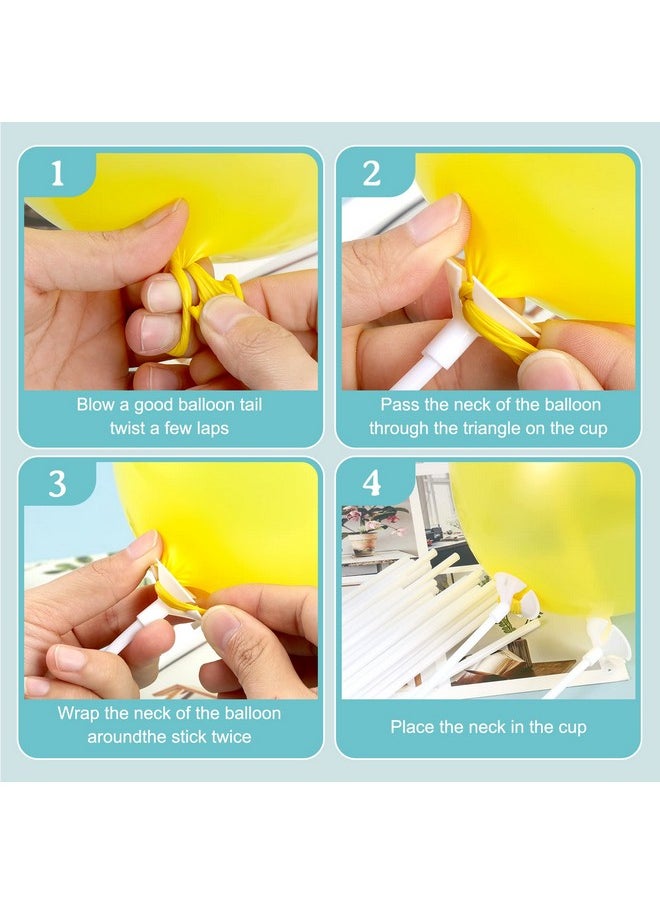 1

Blow a good balloon tail twist a few laps

2

Pass the neck of the balloon through the triangle on the cup

3

Wrap the neck of the balloon aroundthe stick twice

4

Place the neck in the cup