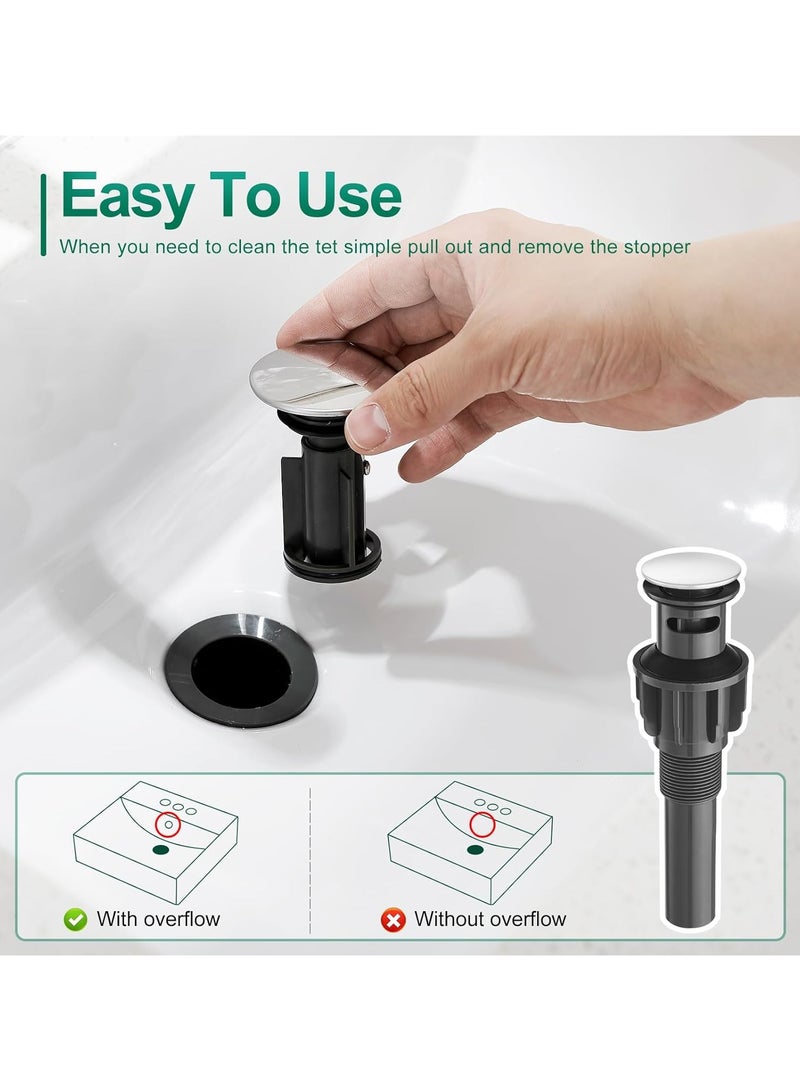 Easy To Use

When you need to clean the tet simple pull out and remove the stopper

With overflow

Without overflow