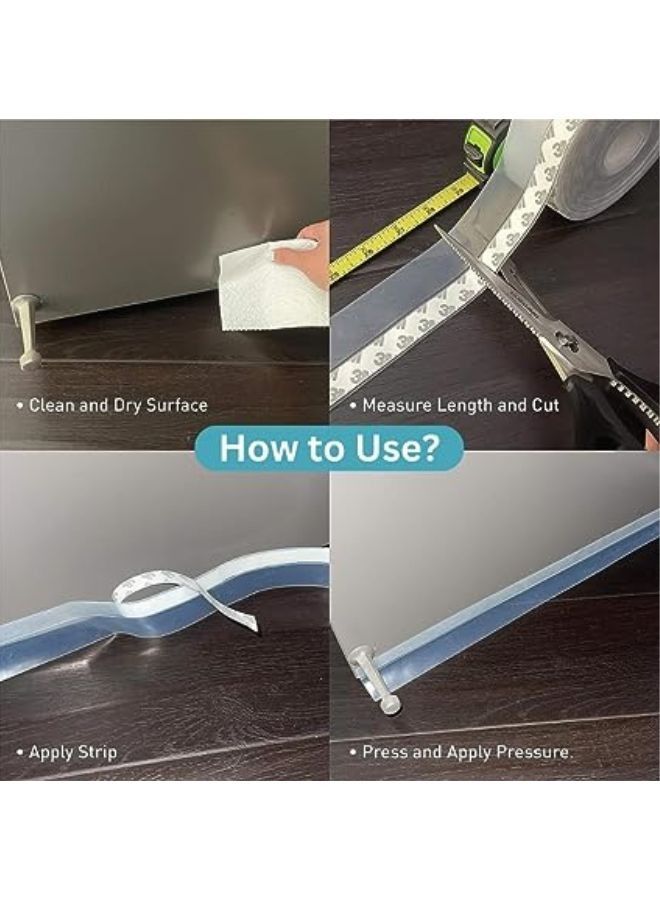 • Clean and Dry Surface

• Measure Length and Cut

How to Use?

• Apply Strip

• Press and Apply Pressure.