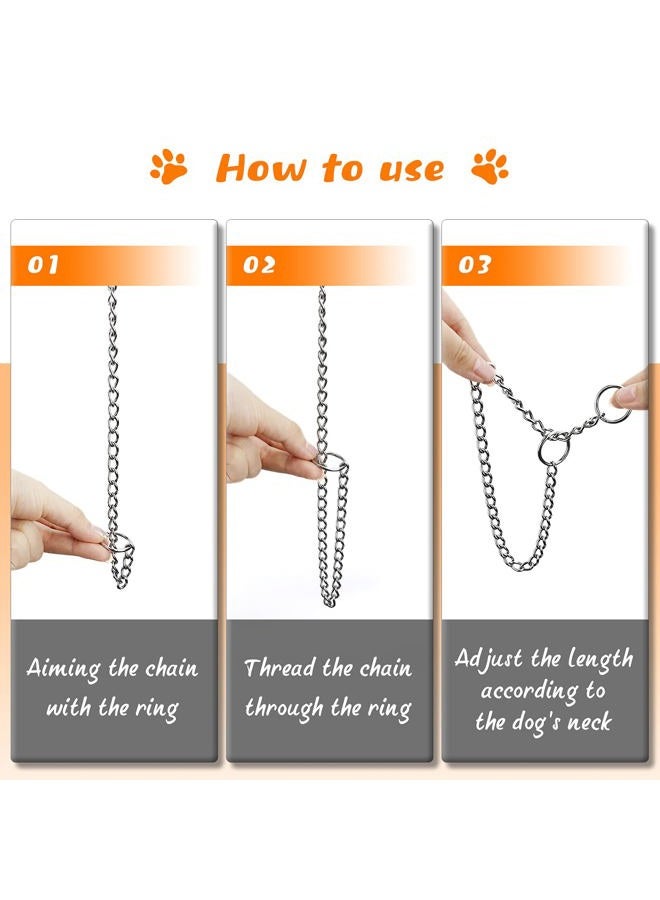 How to use

01

Aiming the chain with the ring

02

Thread the chain through the ring

03

Adjust the length according to the dog's neck