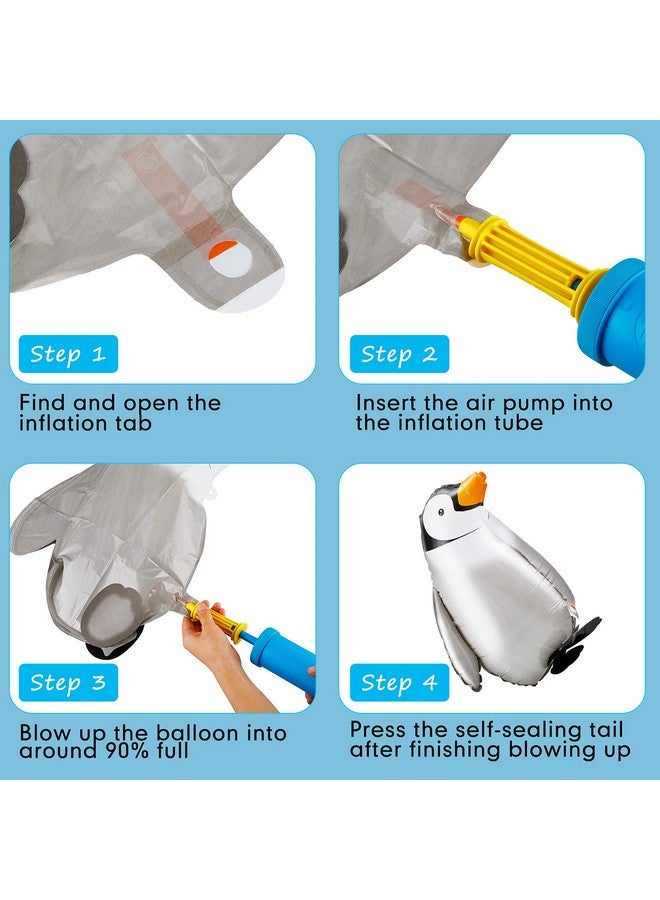 Step 1

Find and open the inflation tab

Step 2

Insert the air pump into the inflation tube

Step 3

Blow up the balloon into around 90% full

Step 4

Press the self-sealing tail after finishing blowing up