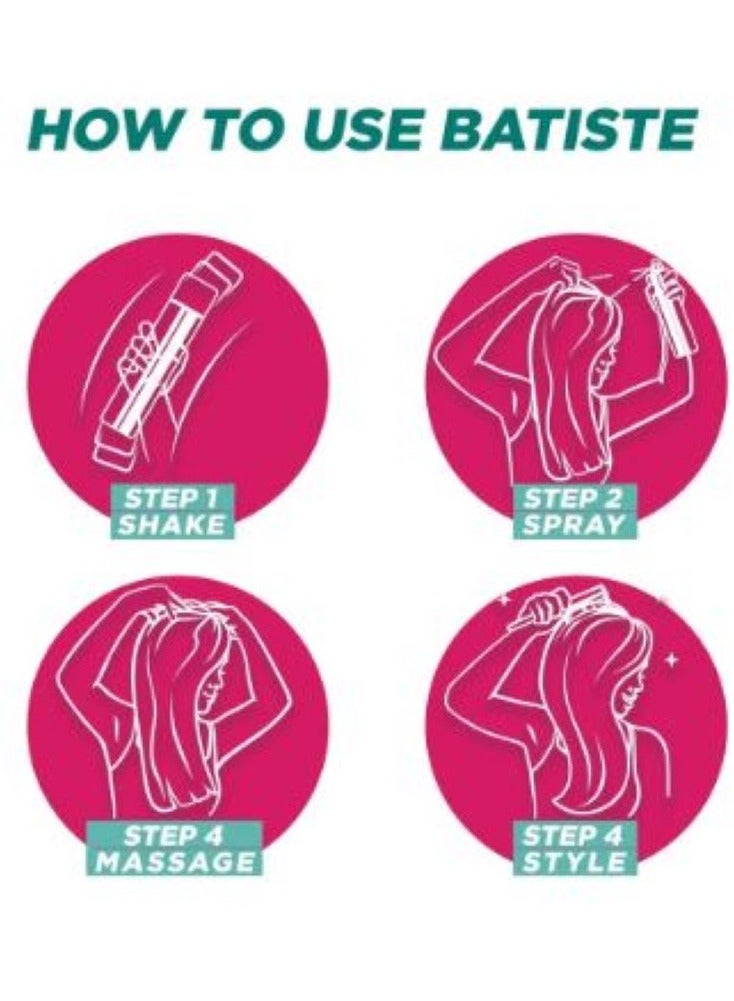 HOW TO USE BATISTE

STEP 1
SHAKE

STEP 2
SPRAY

STEP 4
MASSAGE

STEP 4
STYLE