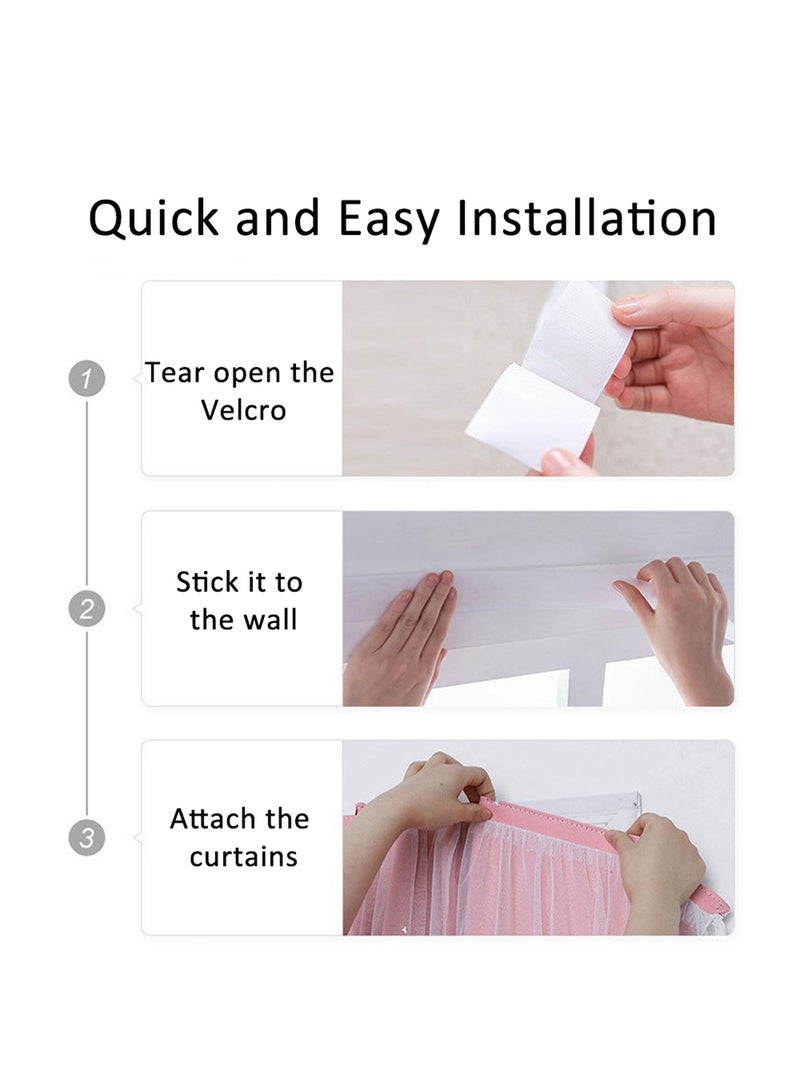 Quick and Easy Installation

1
Tear open the Velcro

2
Stick it to the wall

3
Attach the curtains