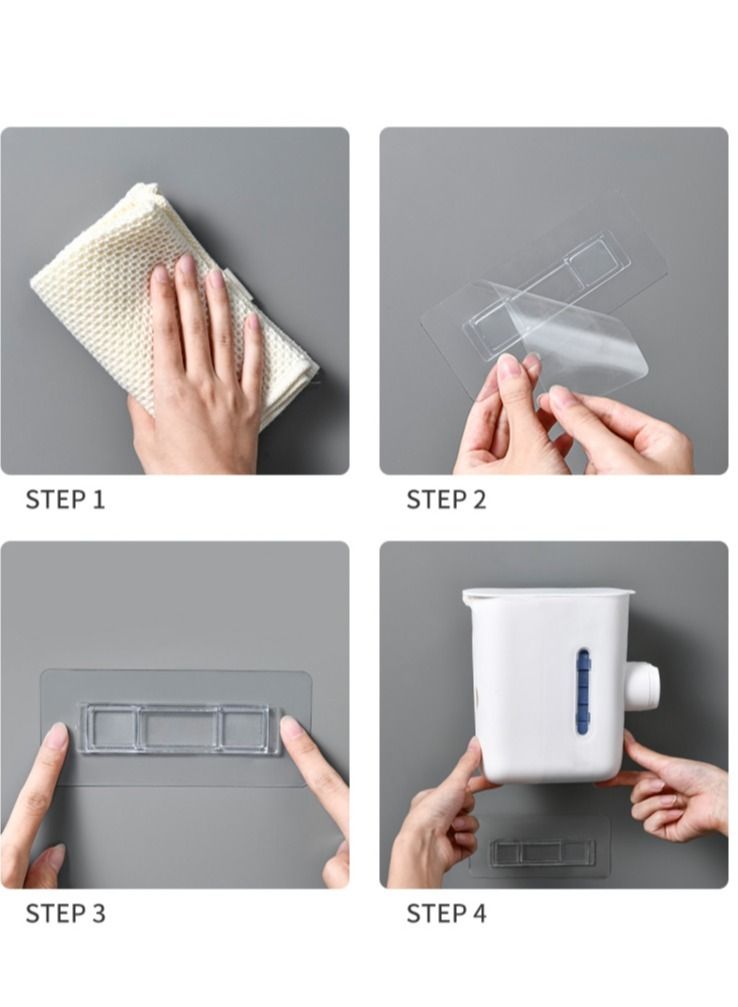 STEP 1

STEP 2

STEP 3

STEP 4