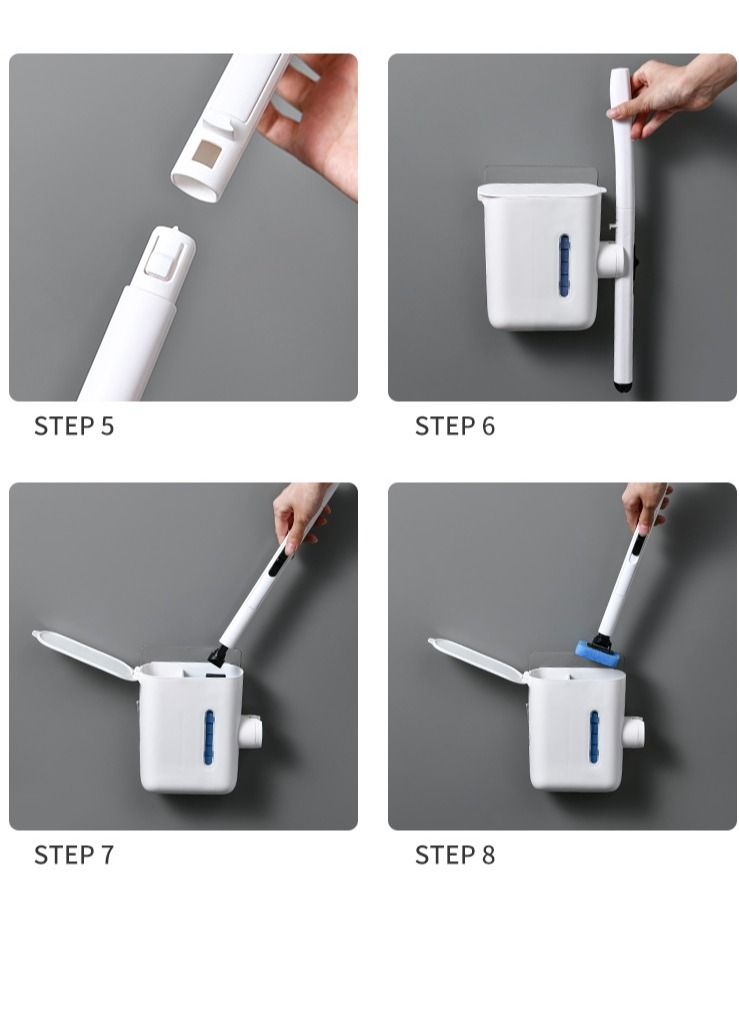 STEP 5

STEP 6

STEP 7

STEP 8