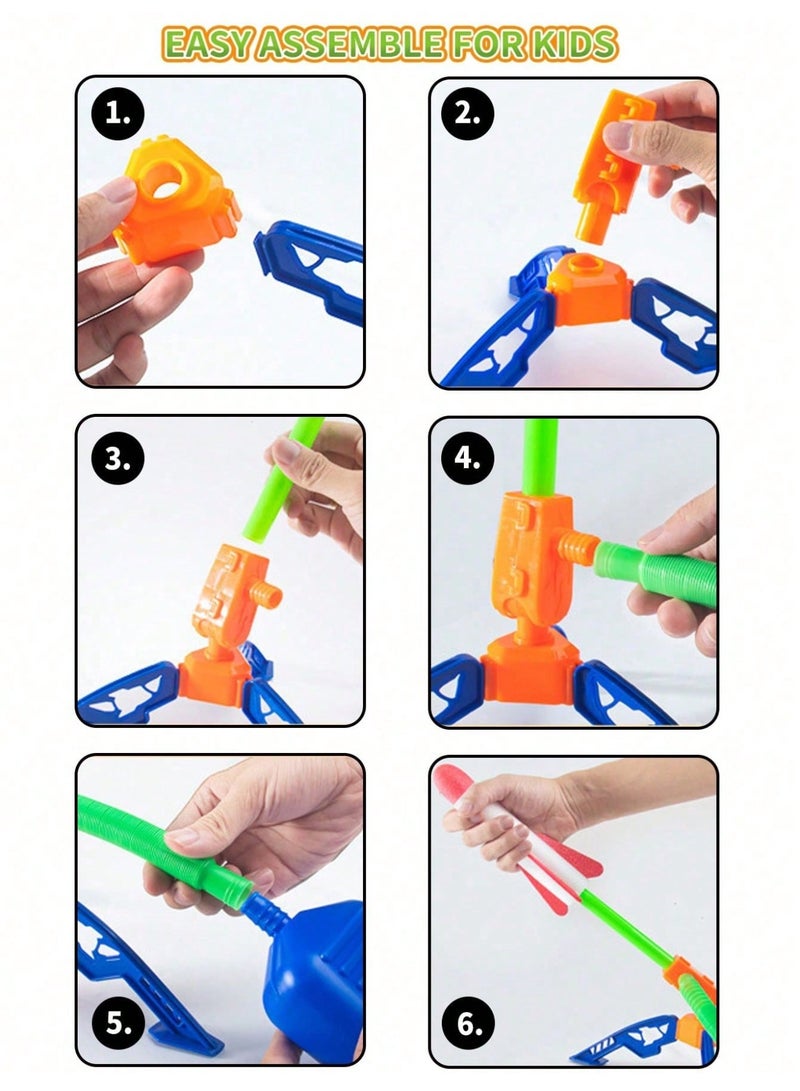 EASY ASSEMBLE FOR KIDS

1.

2.

3.

4.

5.

6.