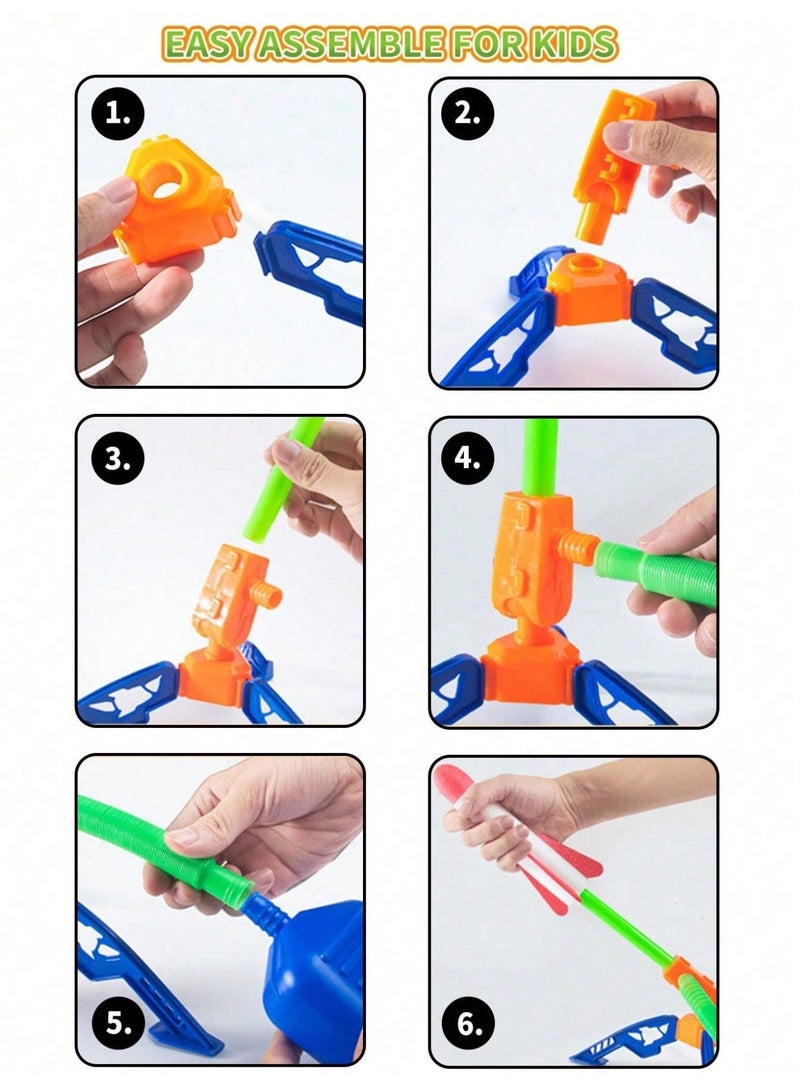 EASY ASSEMBLE FOR KIDS

1.

2.

3.

4.

5.

6.