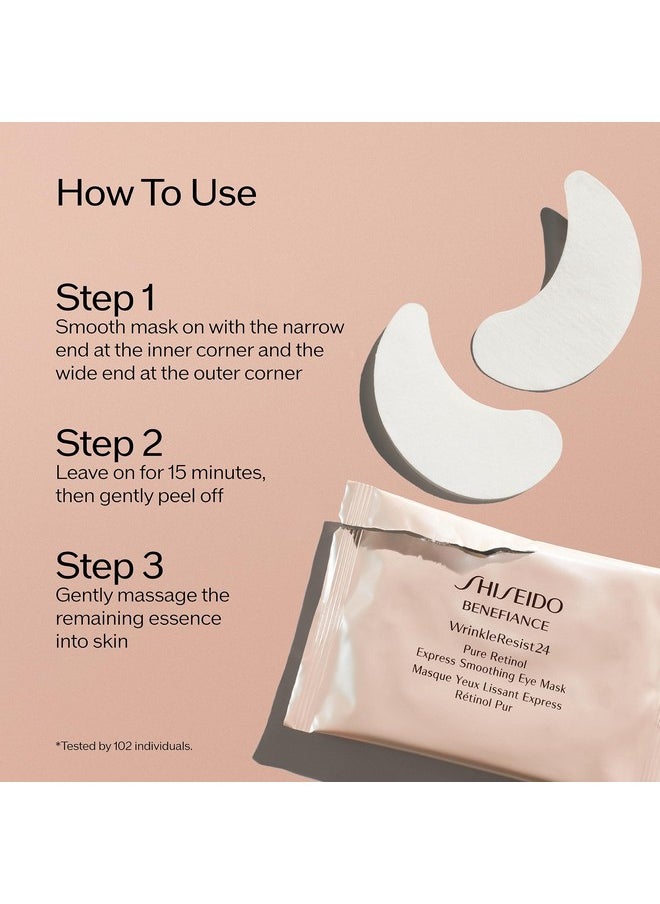 How To Use

Step 1
Smooth mask on with the narrow end at the inner corner and the wide end at the outer corner

Step 2
Leave on for 15 minutes, then gently peel off

Step 3
Gently massage the remaining essence into skin

*Tested by 102 individuals.

SHISEIDO
BENEFIANCE
WrinkleResist24
Pure Retinol
Express Smoothing Eye Mask
Masque Yeux Lissant Express
Rétinol Pur