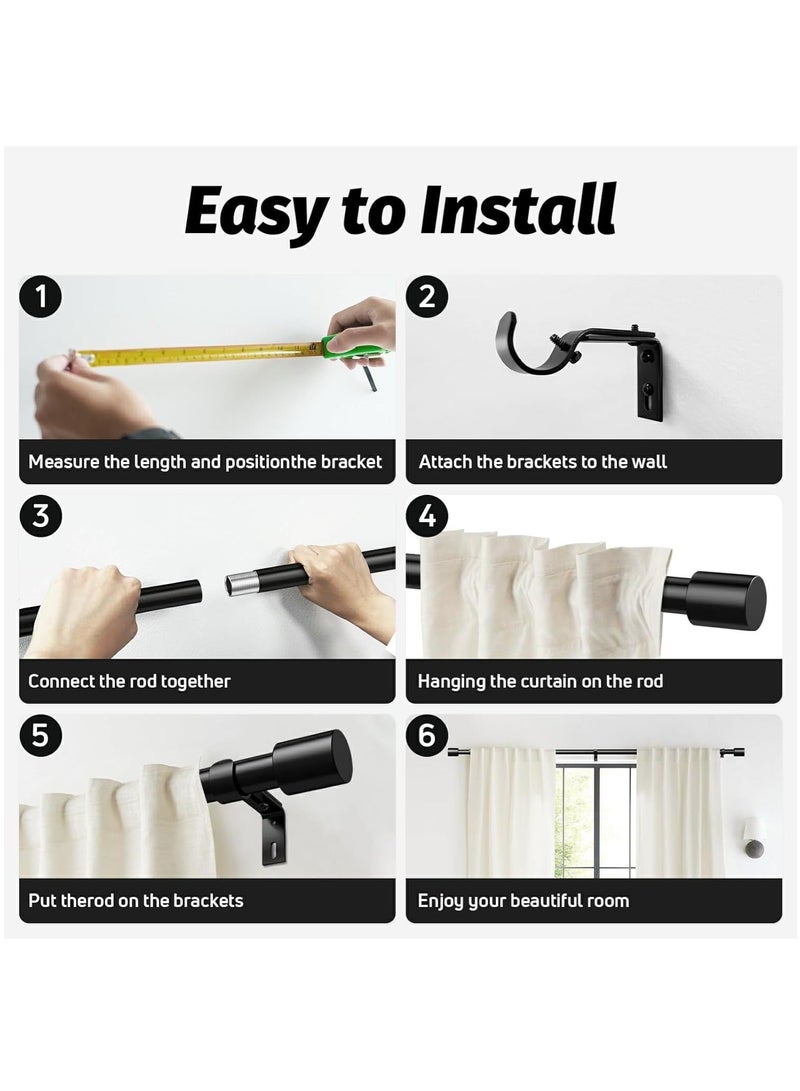 Easy to Install

1

Measure the length and positionthe bracket

2

Attach the brackets to the wall

3

Connect the rod together

4

Hanging the curtain on the rod

5

Put therod on the brackets

6

Enjoy your beautiful room