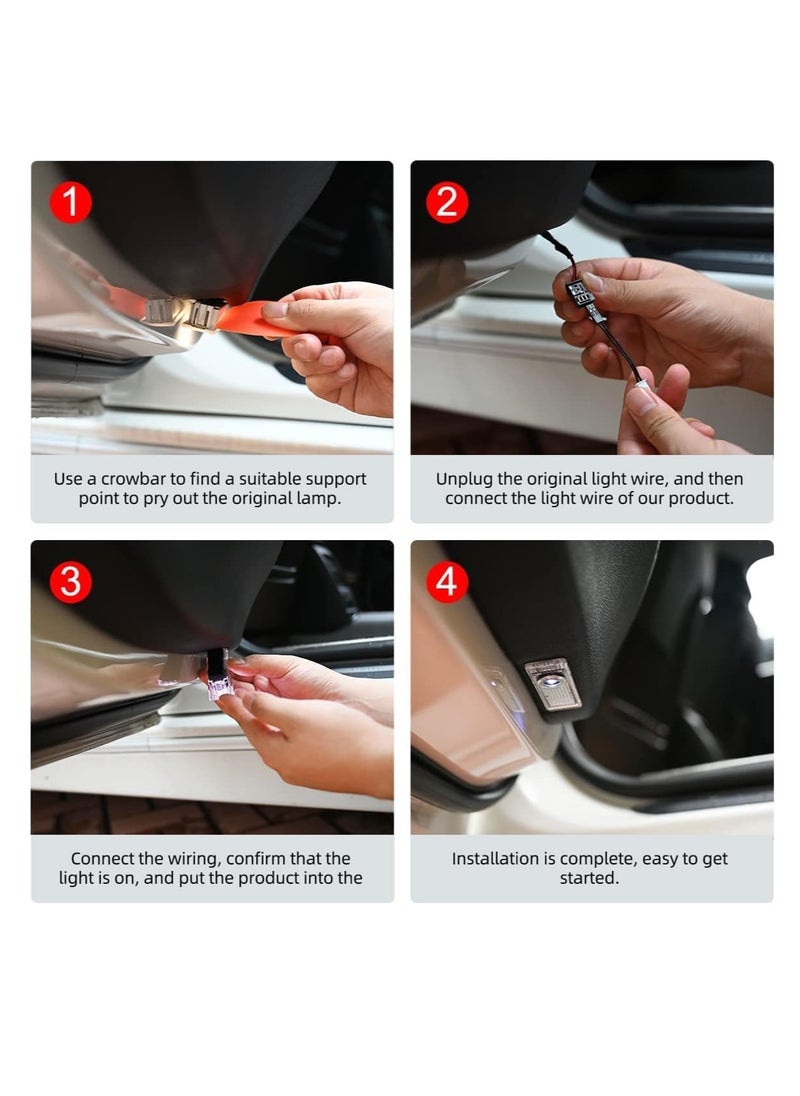 1

Use a crowbar to find a suitable support point to pry out the original lamp.

2

Unplug the original light wire, and then connect the light wire of our product.

3

Connect the wiring, confirm that the light is on, and put the product into the

4

Installation is complete, easy to get started.