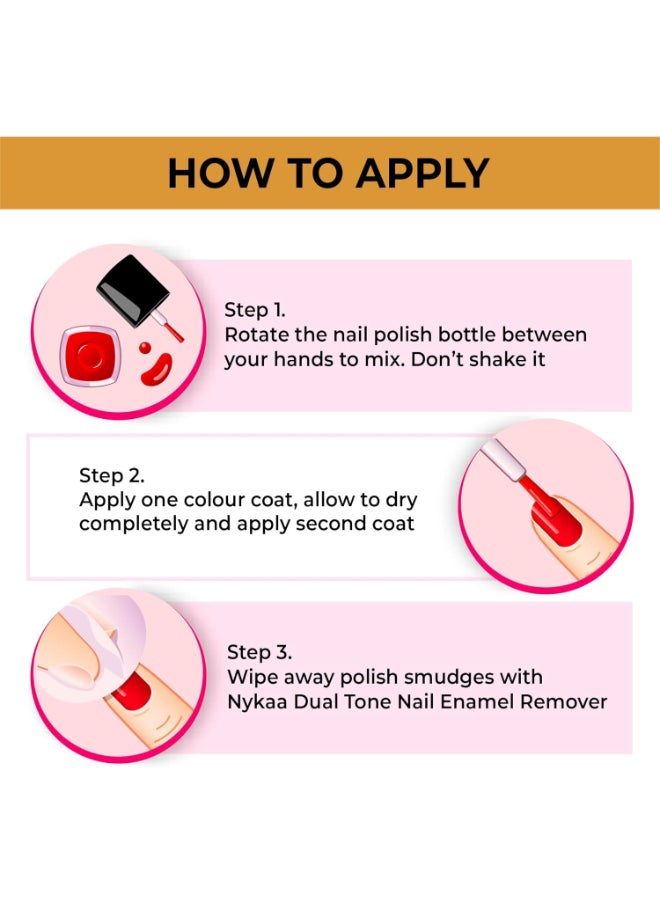 HOW TO APPLY

Step 1.
Rotate the nail polish bottle between your hands to mix. Don't shake it

Step 2.
Apply one colour coat, allow to dry completely and apply second coat

Step 3.
Wipe away polish smudges with Nykaa Dual Tone Nail Enamel Remover