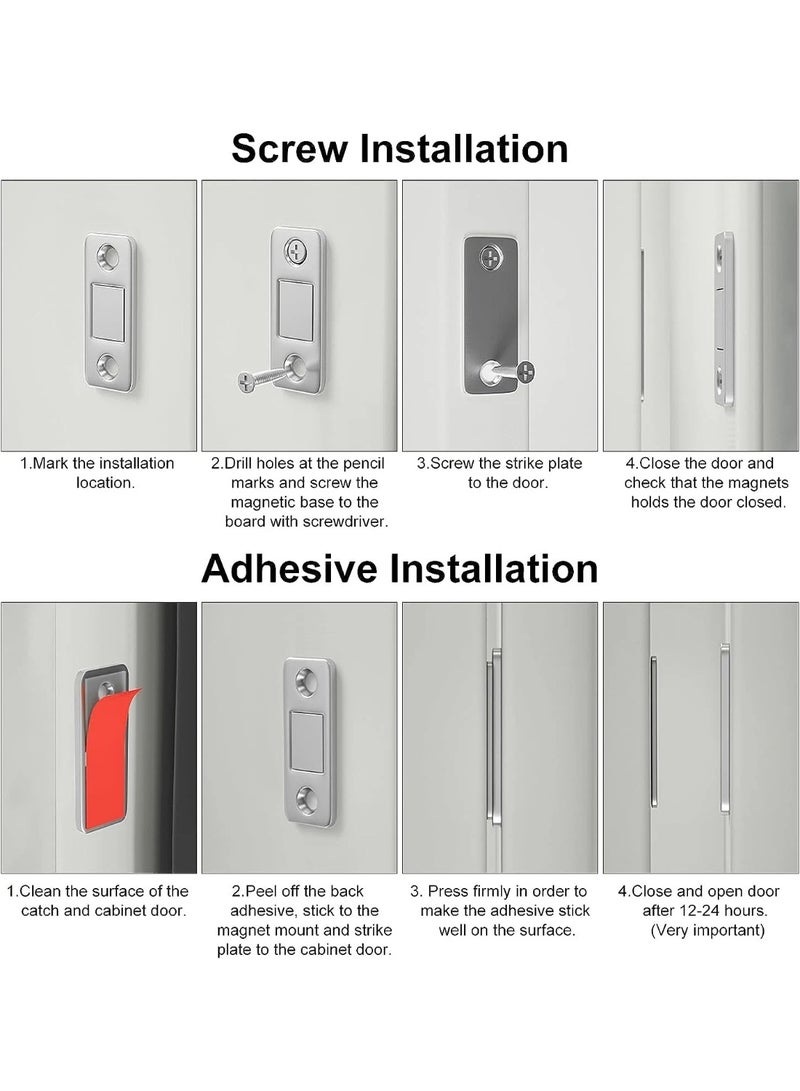 Screw Installation

1.Mark the installation location.

2.Drill holes at the pencil marks and screw the magnetic base to the board with screwdriver.

3.Screw the strike plate to the door.

4.Close the door and check that the magnets holds the door closed.

Adhesive Installation

1.Clean the surface of the catch and cabinet door.

2.Peel off the back adhesive, stick to the magnet mount and strike plate to the cabinet door.

3. Press firmly in order to make the adhesive stick well on the surface.

4.Close and open door after 12-24 hours. (Very important)