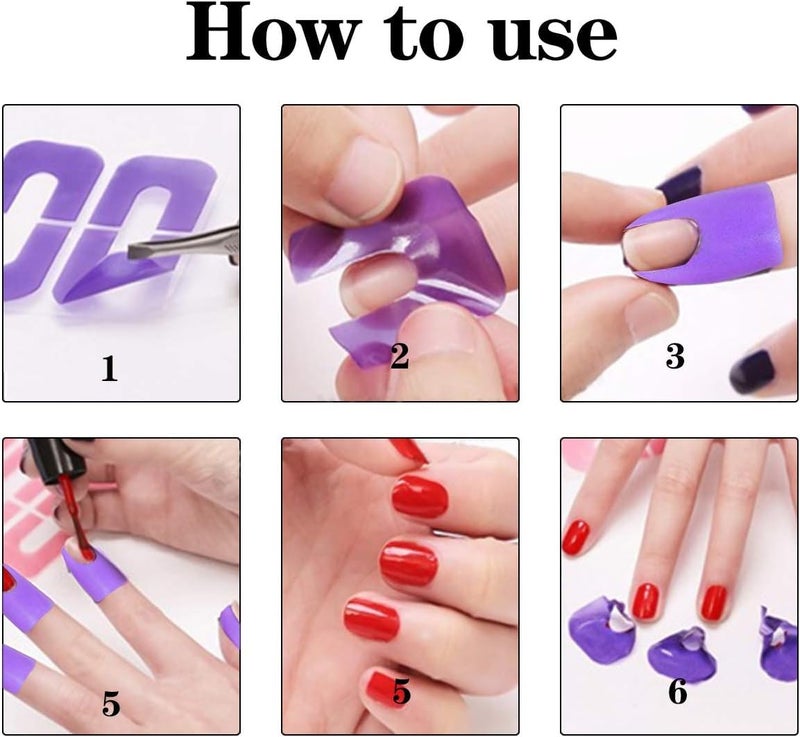 How to use

1

2

3

5

5

6