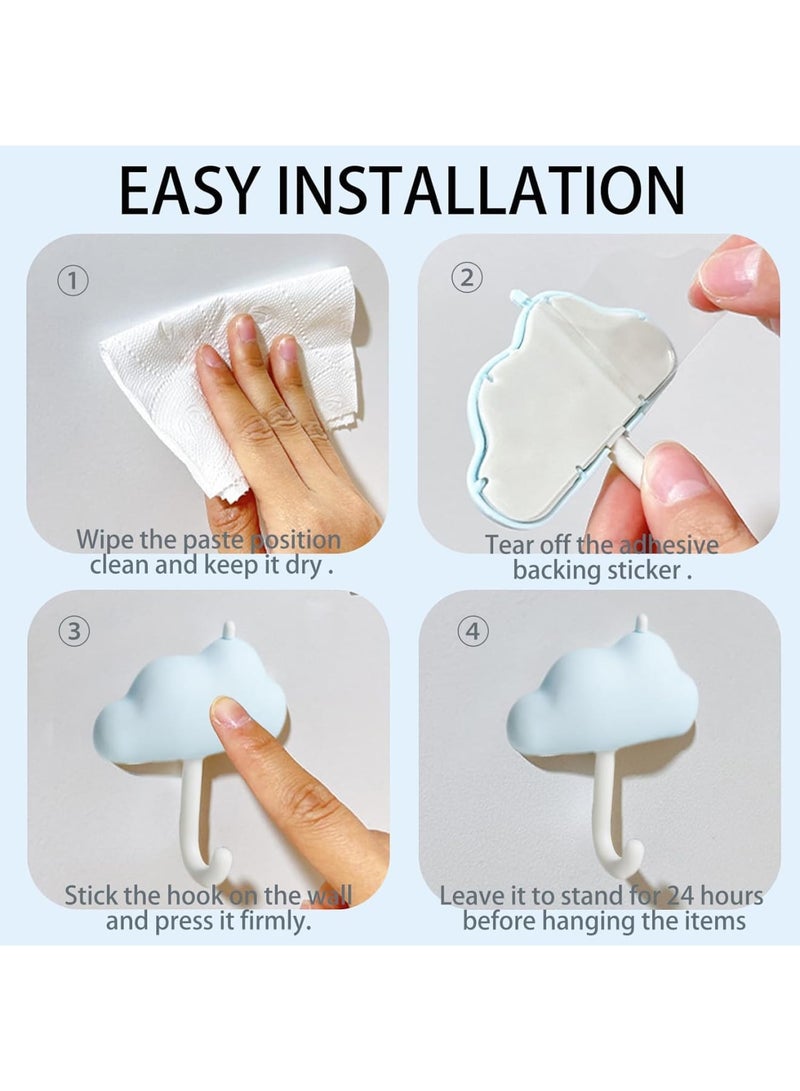 EASY INSTALLATION

①

Wipe the paste position clean and keep it dry .

②

Tear off the adhesive backing sticker .

③

Stick the hook on the wall and press it firmly.

④

Leave it to stand for 24 hours before hanging the items