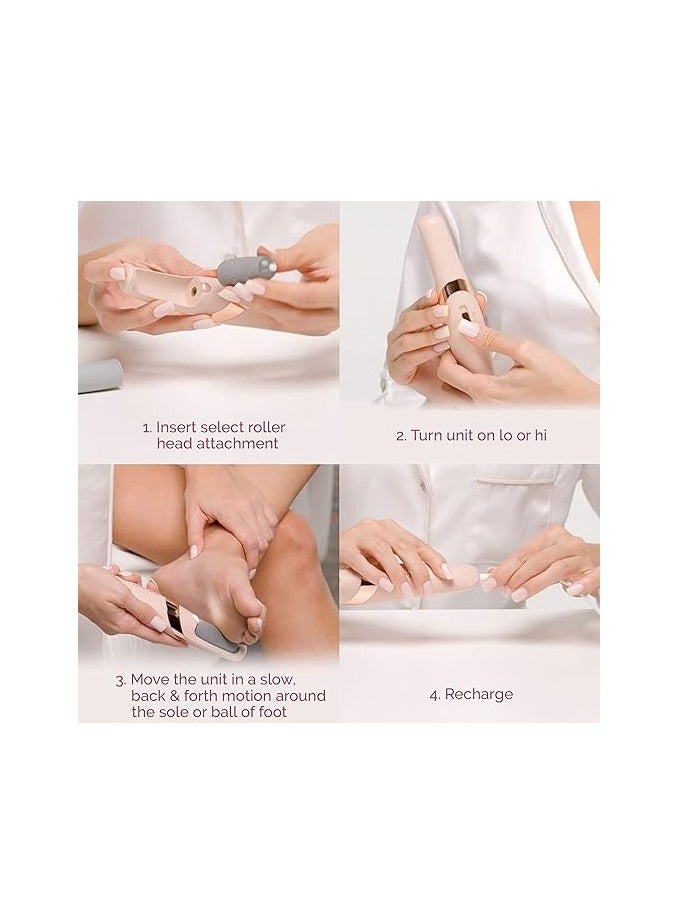 1. Insert select roller head attachment

2. Turn unit on lo or hi

3. Move the unit in a slow, back & forth motion around the sole or ball of foot

4. Recharge