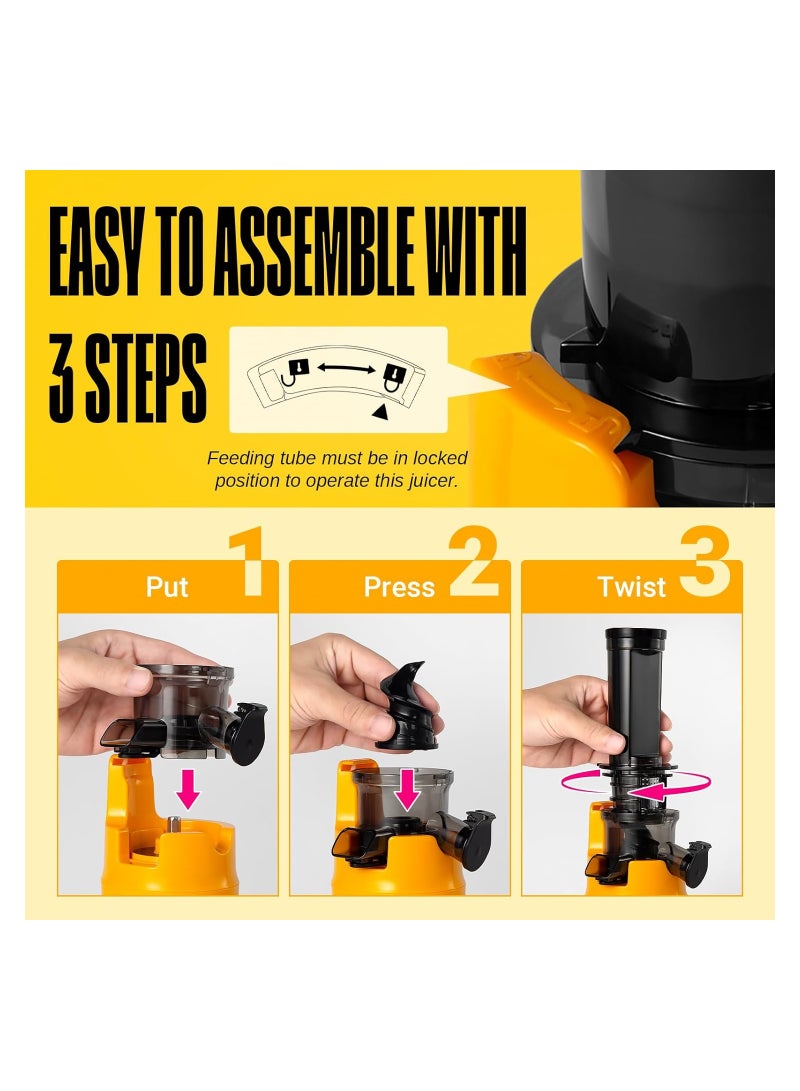 EASY TO ASSEMBLE WITH 3 STEPS

Feeding tube must be in locked position to operate this juicer.

Put 1

Press 2

Twist 3