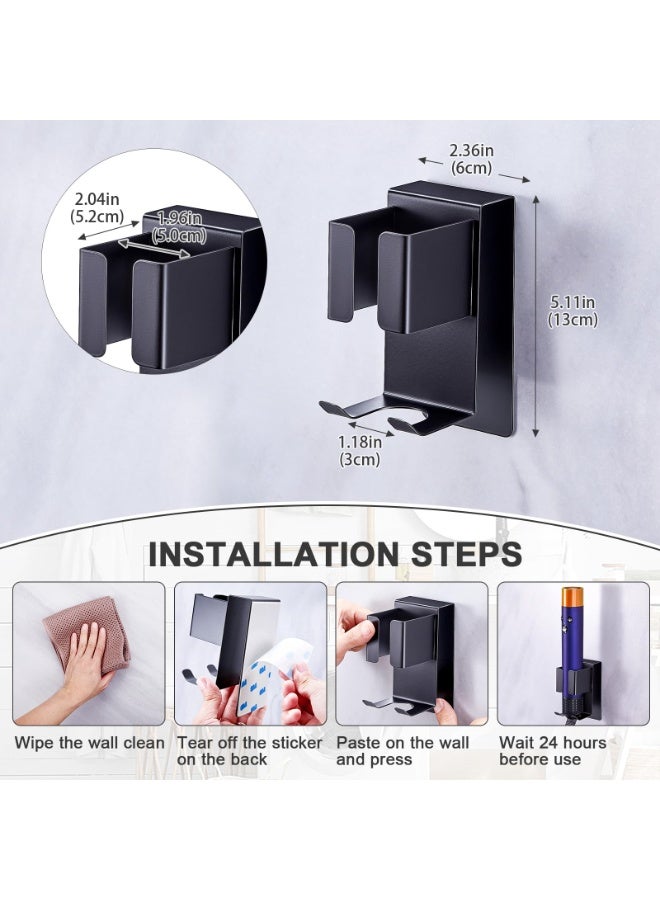 2.04in
(5.2cm)

1.96in
(5.0cm)

2.36in
(6cm)

5.11in
(13cm)

1.18in
(3cm)

INSTALLATION STEPS

Wipe the wall clean

Tear off the sticker on the back

Paste on the wall and press

Wait 24 hours before use