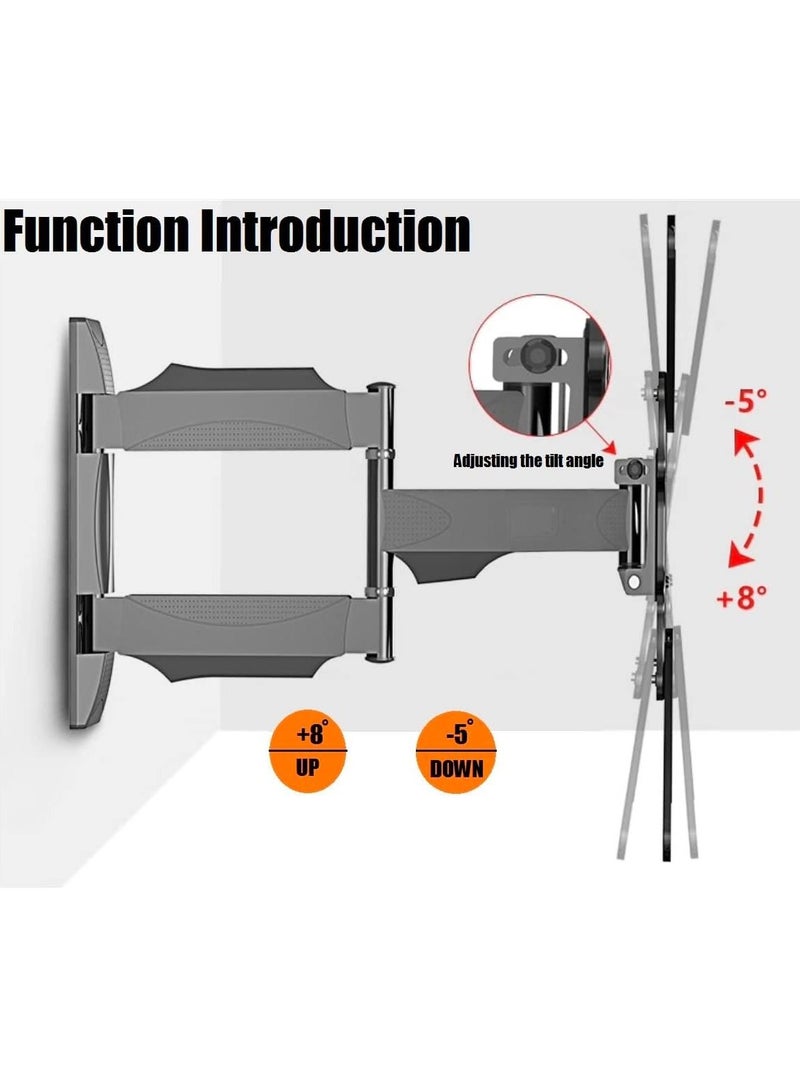 Function Introduction

Adjusting the tilt angle

-5°

+8°

+8°
UP

-5°
DOWN