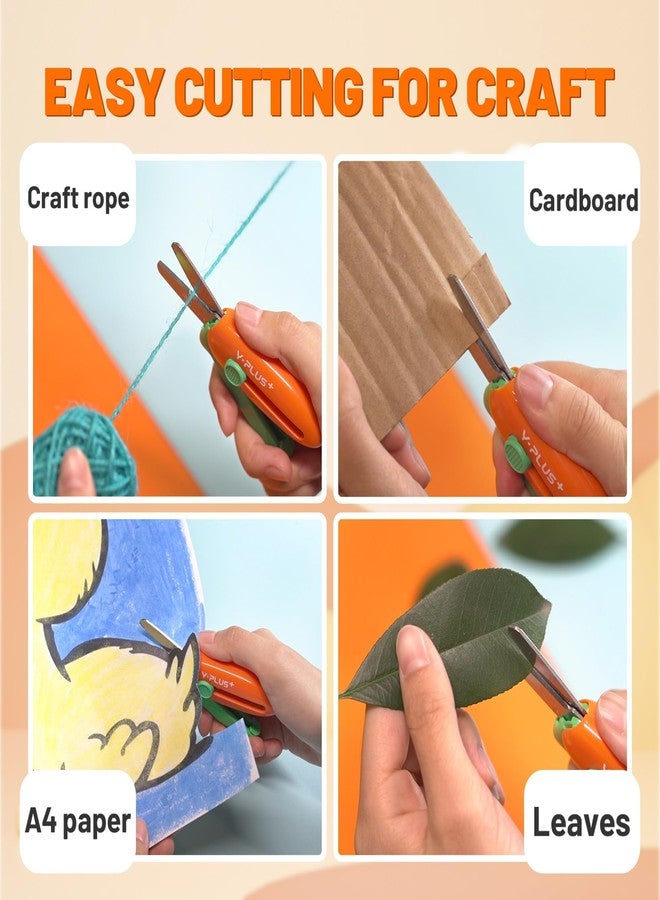 EASY CUTTING FOR CRAFT

Craft rope

V·PLUS+

Cardboard

V·PLUS+

V·PLUS+

A4 paper

Leaves