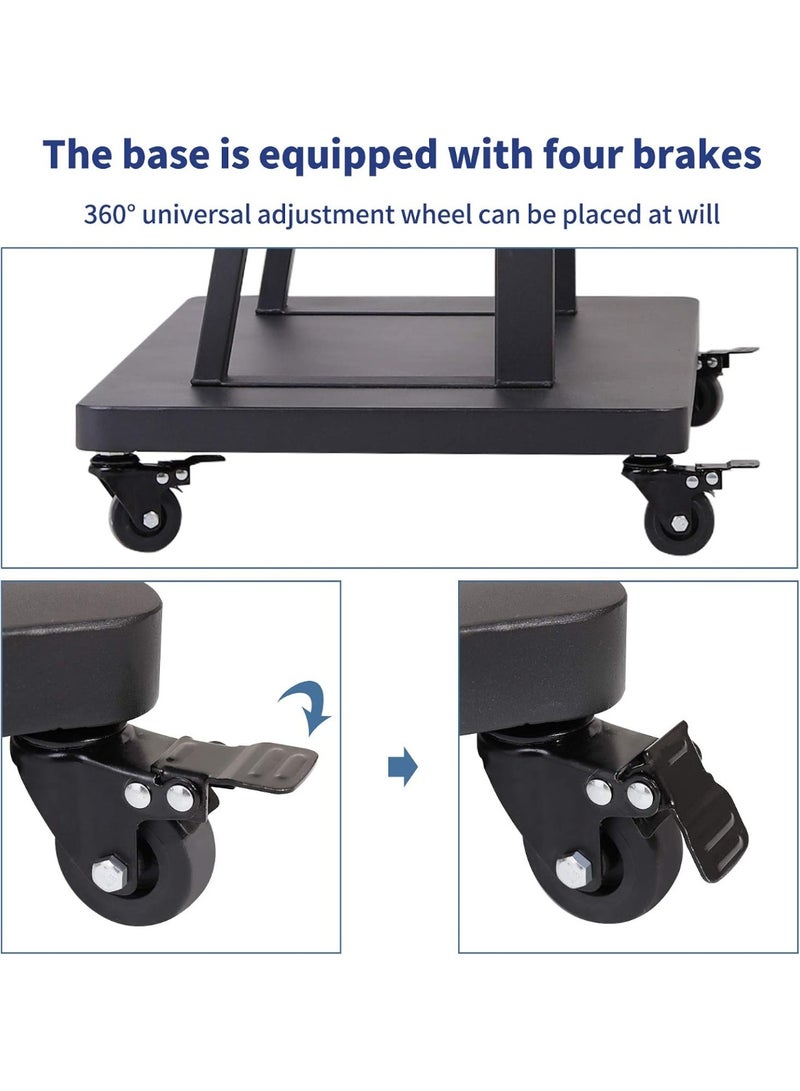 The base is equipped with four brakes

360° universal adjustment wheel can be placed at will