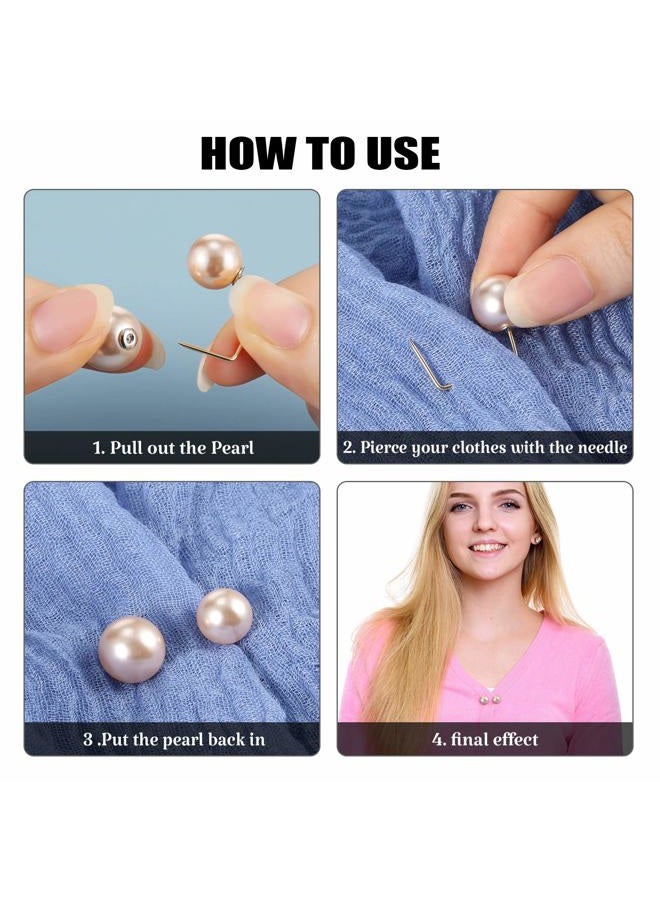 HOW TO USE

1. Pull out the Pearl

2. Pierce your clothes with the needle

3 .Put the pearl back in

4. final effect