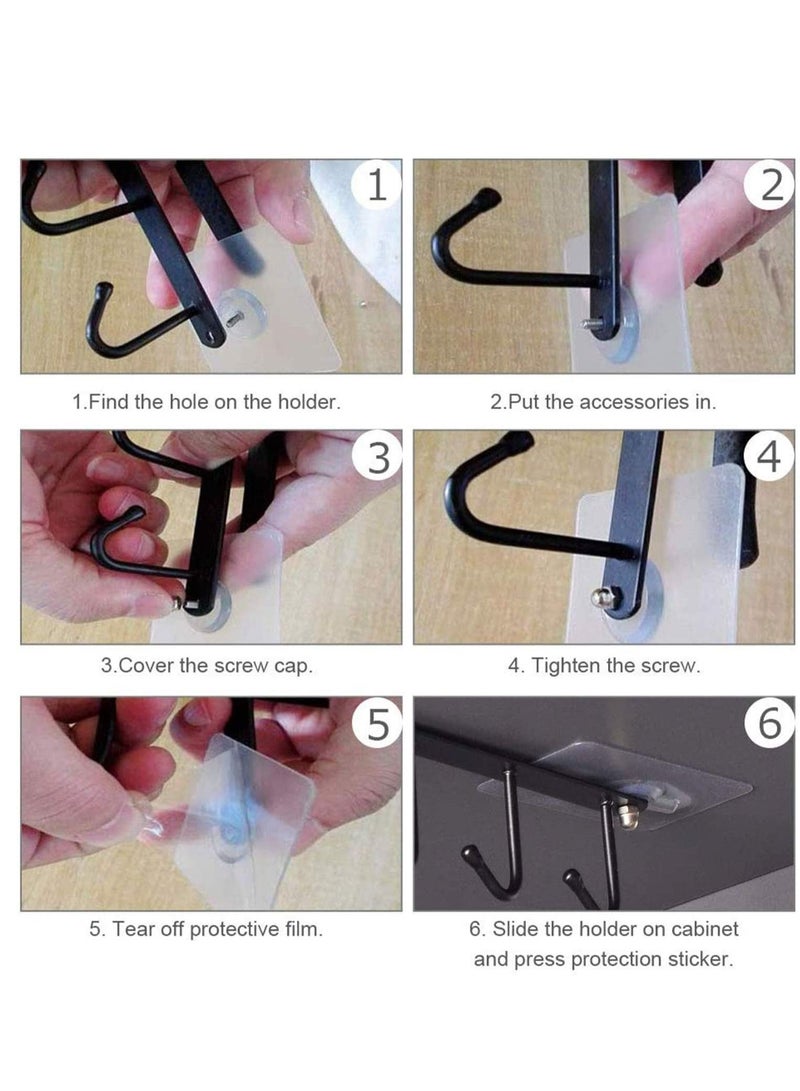 1

1.Find the hole on the holder.

2

2.Put the accessories in.

3

3.Cover the screw cap.

4

4. Tighten the screw.

5

5. Tear off protective film.

6

6. Slide the holder on cabinet and press protection sticker.