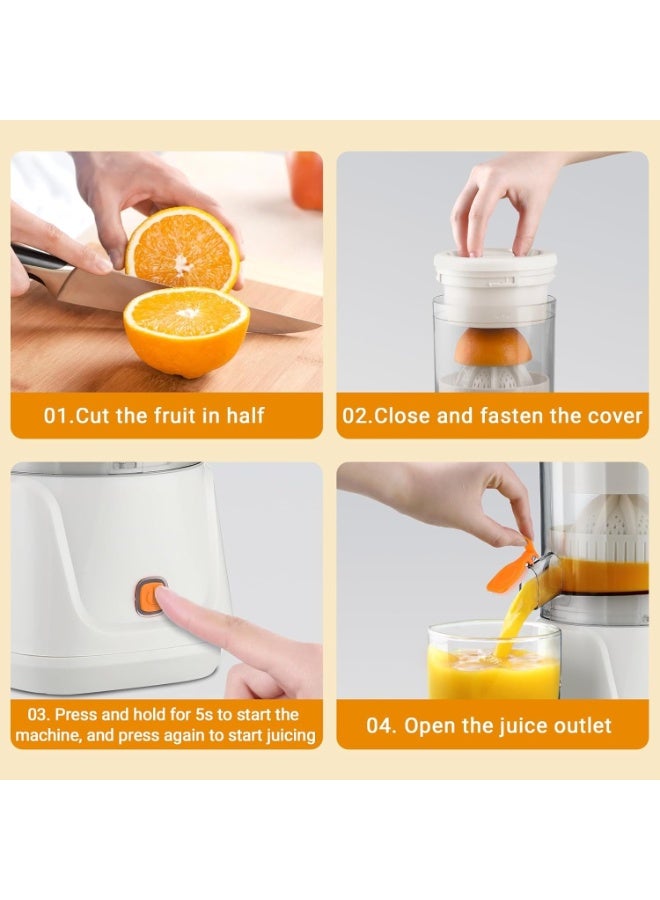 01.Cut the fruit in half

02.Close and fasten the cover

03. Press and hold for 5s to start the machine, and press again to start juicing

04. Open the juice outlet