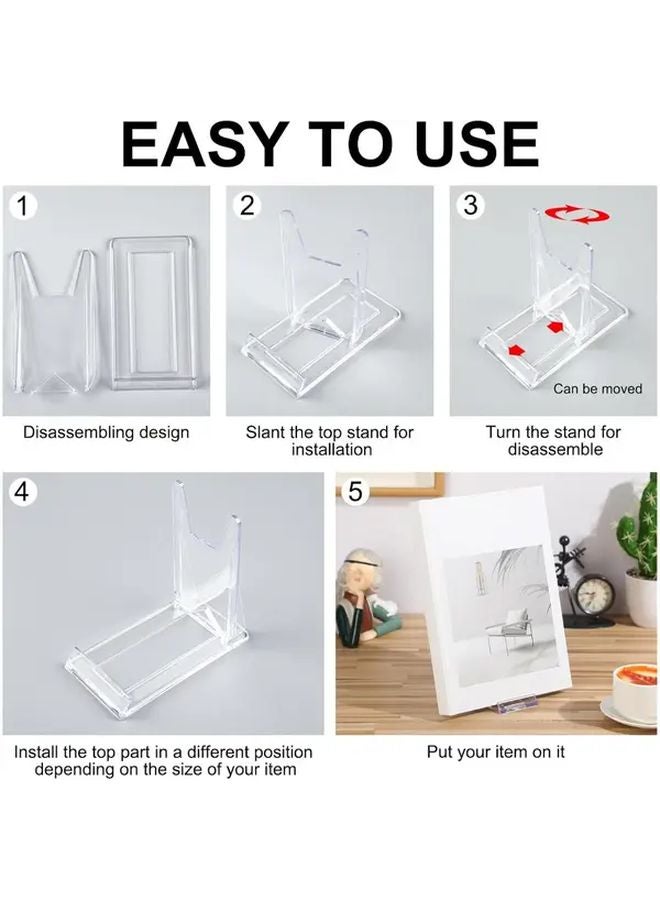 EASY TO USE

1

Disassembling design

2

Slant the top stand for installation

3

Can be moved

Turn the stand for disassemble

4

Install the top part in a different position depending on the size of your item

5

Put your item on it