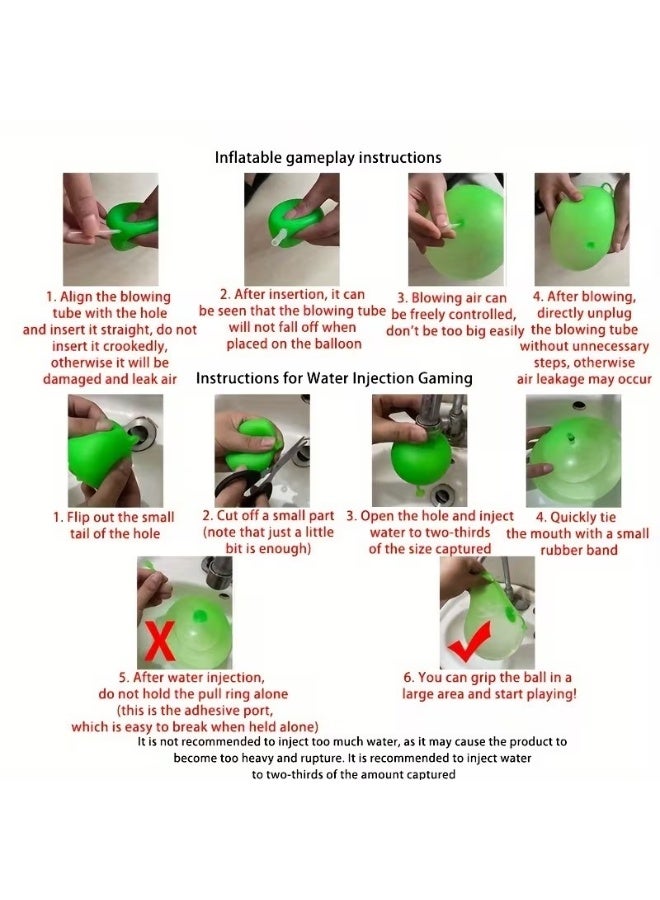 Inflatable gameplay instructions

1. Align the blowing tube with the hole and insert it straight, do not insert it crookedly, otherwise it will be damaged and leak air

2. After insertion, it can be seen that the blowing tube will not fall off when placed on the balloon

3. Blowing air can be freely controlled, don't be too big easily

4. After blowing, directly unplug the blowing tube without unnecessary steps, otherwise air leakage may occur

Instructions for Water Injection Gaming

1. Flip out the small tail of the hole

2. Cut off a small part (note that just a little bit is enough)

3. Open the hole and inject water to two-thirds of the size captured

4. Quickly tie the mouth with a small rubber band

5. After water injection, do not hold the pull ring alone (this is the adhesive port, which is easy to break when held alone)

6. You can grip the ball in a large area and start playing!

It is not recommended to inject too much water, as it may cause the product to become too heavy and rupture. It is recommended to inject water to two-thirds of the amount captured