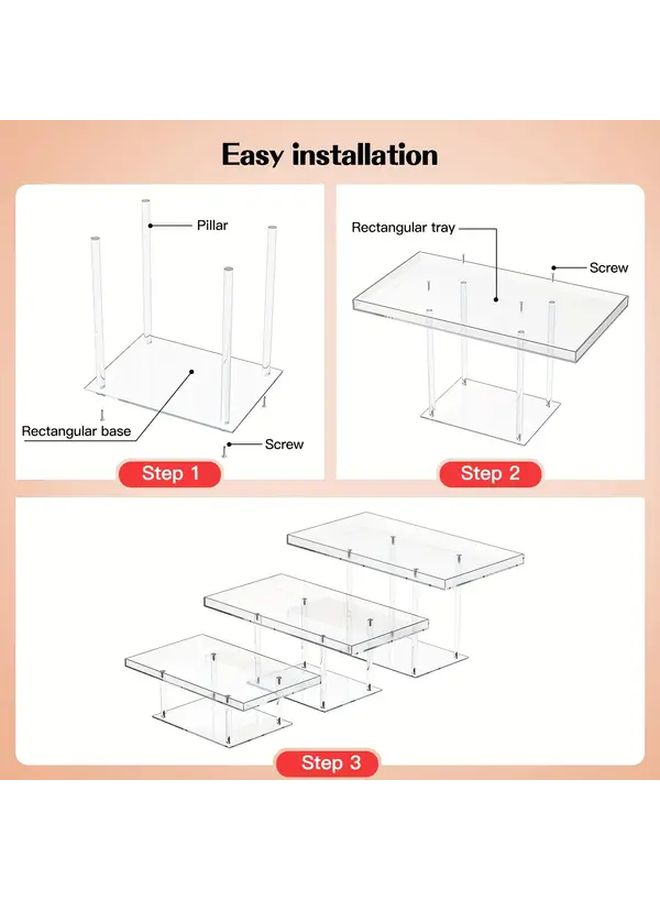 Easy installation

Pillar

Rectangular base

Screw

Step 1

Rectangular tray

Screw

Step 2

Step 3