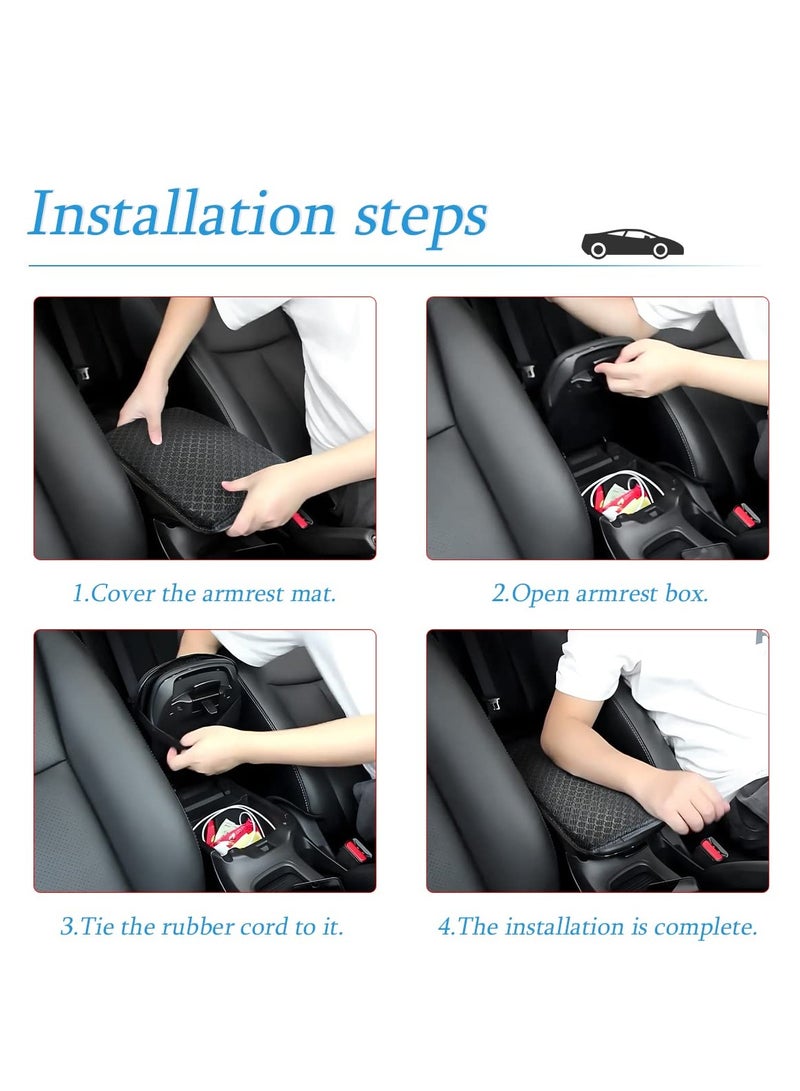 Installation steps

1.Cover the armrest mat.

2.Open armrest box.

3.Tie the rubber cord to it.

4.The installation is complete.