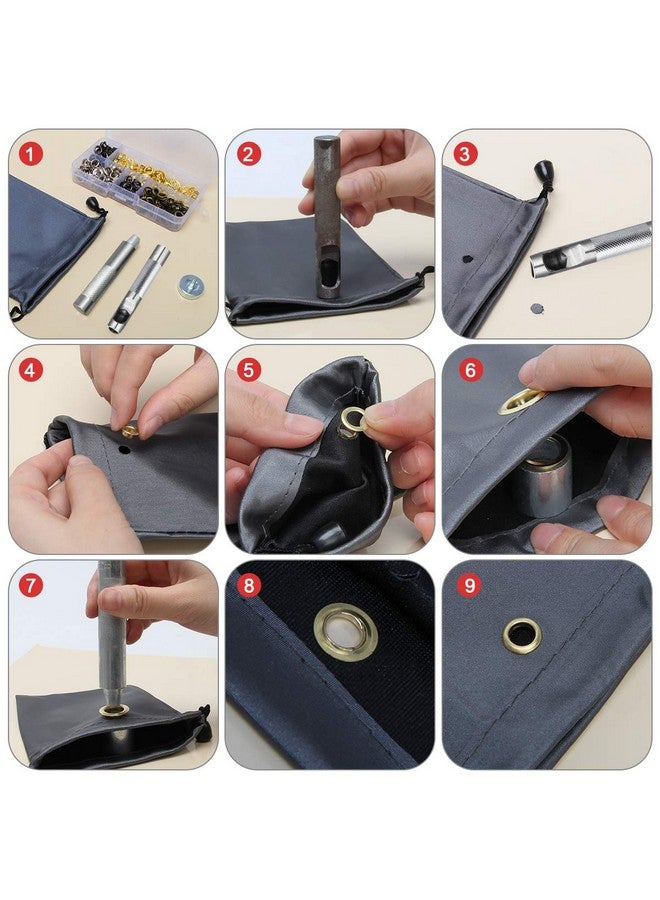 1

2

3

4

5

6

7

8

9