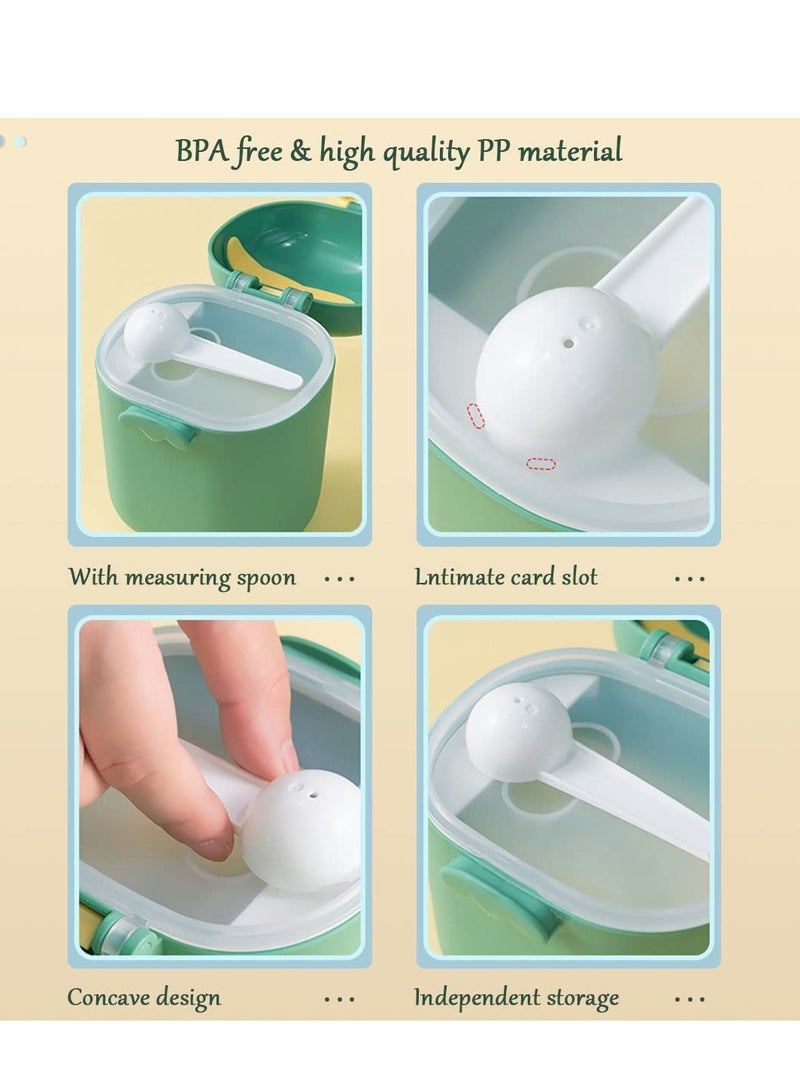 BPA free & high quality PP material

With measuring spoon ...

Lntimate card slot ...

Concave design ...

Independent storage ...