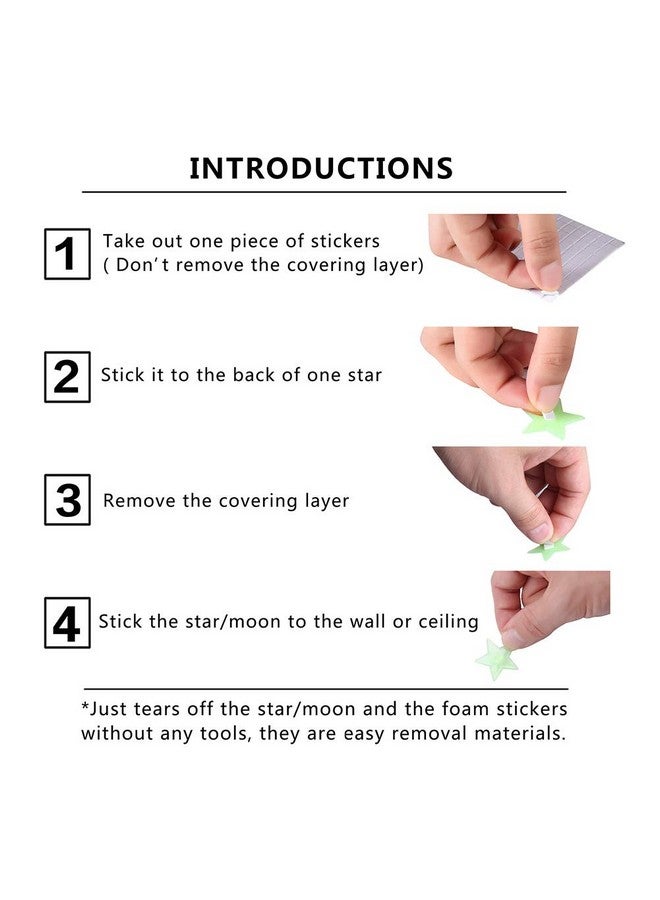 INTRODUCTIONS

1 Take out one piece of stickers ( Don't remove the covering layer)

2 Stick it to the back of one star

3 Remove the covering layer

4 Stick the star/moon to the wall or ceiling

*Just tears off the star/moon and the foam stickers without any tools, they are easy removal materials.