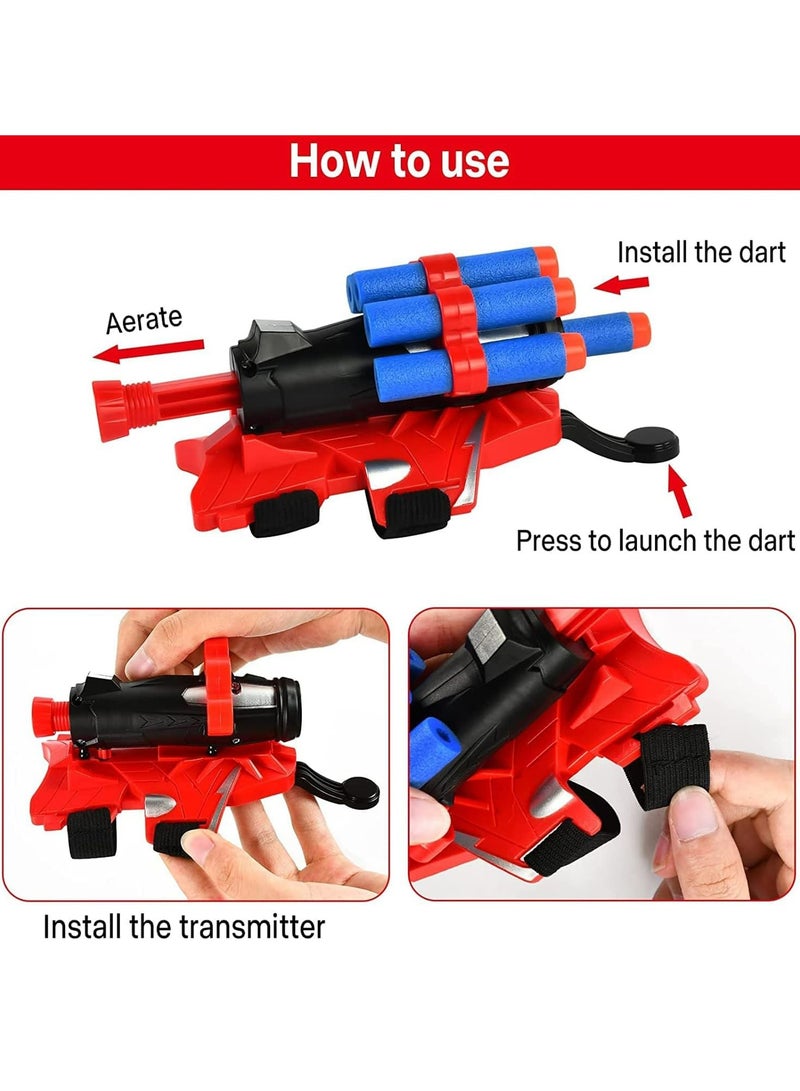 How to use

Install the dart

Aerate

Press to launch the dart

Install the transmitter